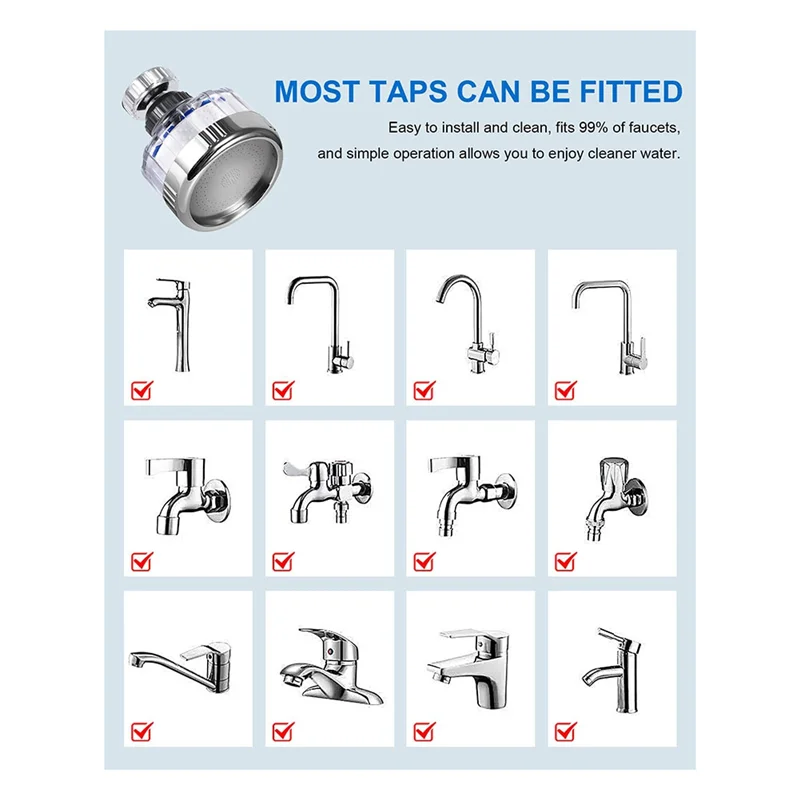 MOST TAPS CAN BE FITTED

Easy to install and clean, fits 99% of faucets, and simple operation allows you to enjoy cleaner water.