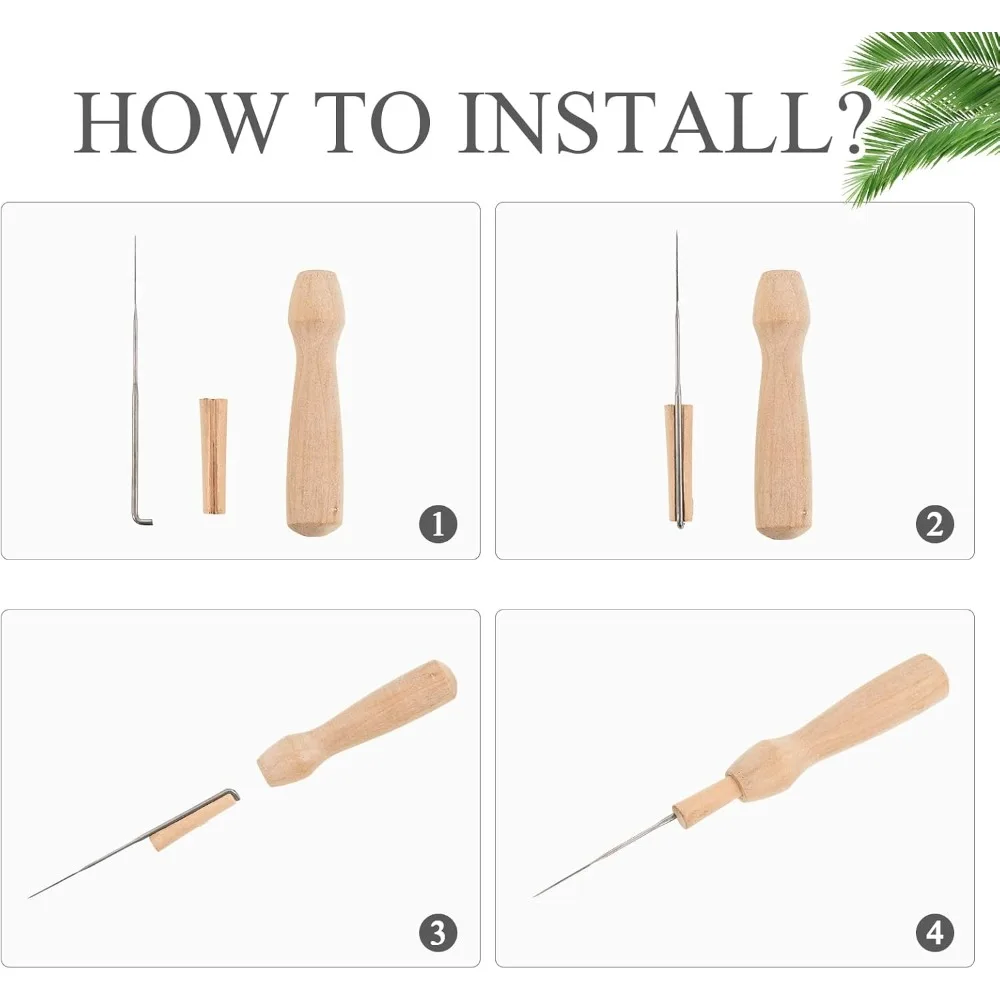 HOW TO INSTALL?

1

2

3

4