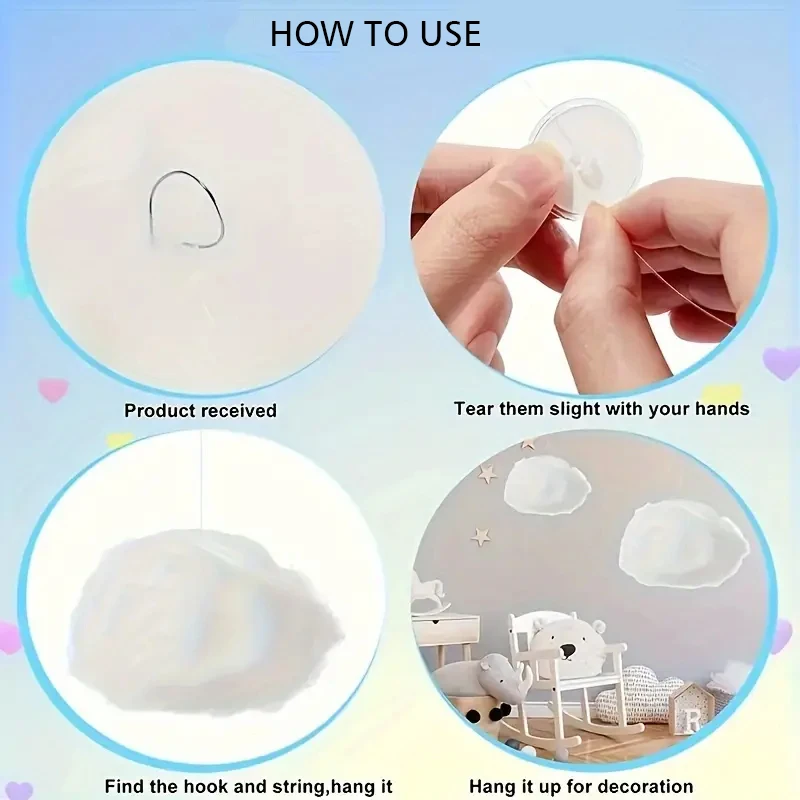 HOW TO USE

Product received

Tear them slight with your hands

Find the hook and string,hang it

Hang it up for decoration

R