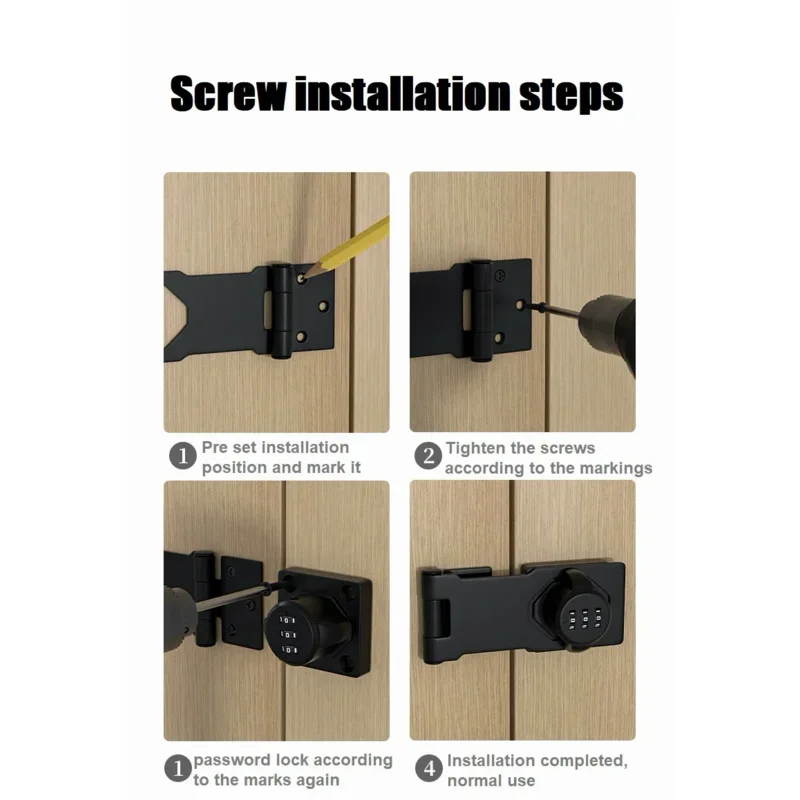 Screw installation steps

1 Pre set installation position and mark it

2 Tighten the screws according to the markings

1 password lock according to the marks again

4 Installation completed, normal use