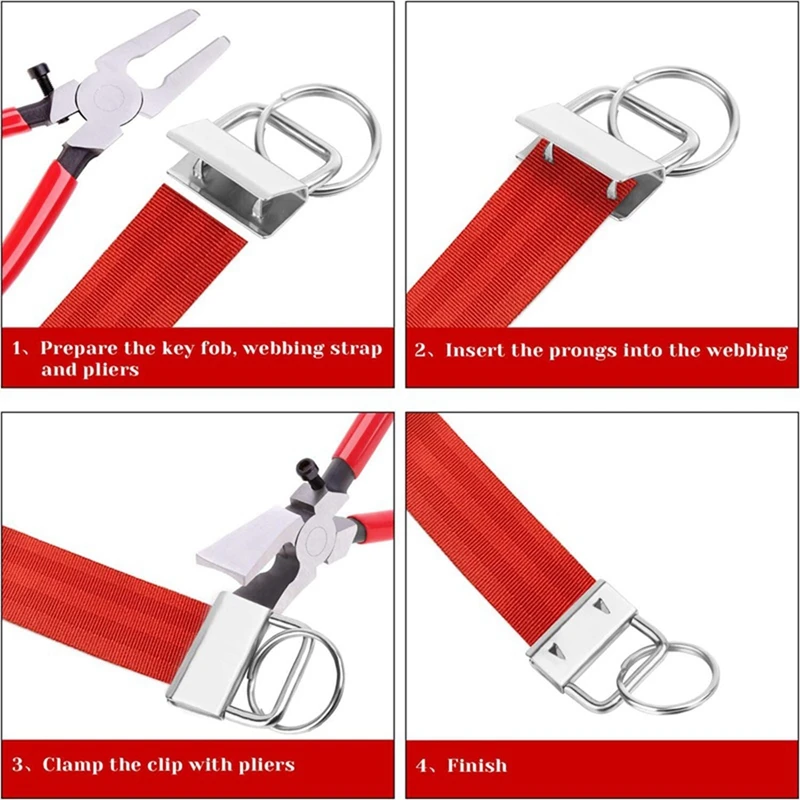 1、Prepare the key fob, webbing strap and pliers

2、Insert the prongs into the webbing

3、Clamp the clip with pliers

4、Finish