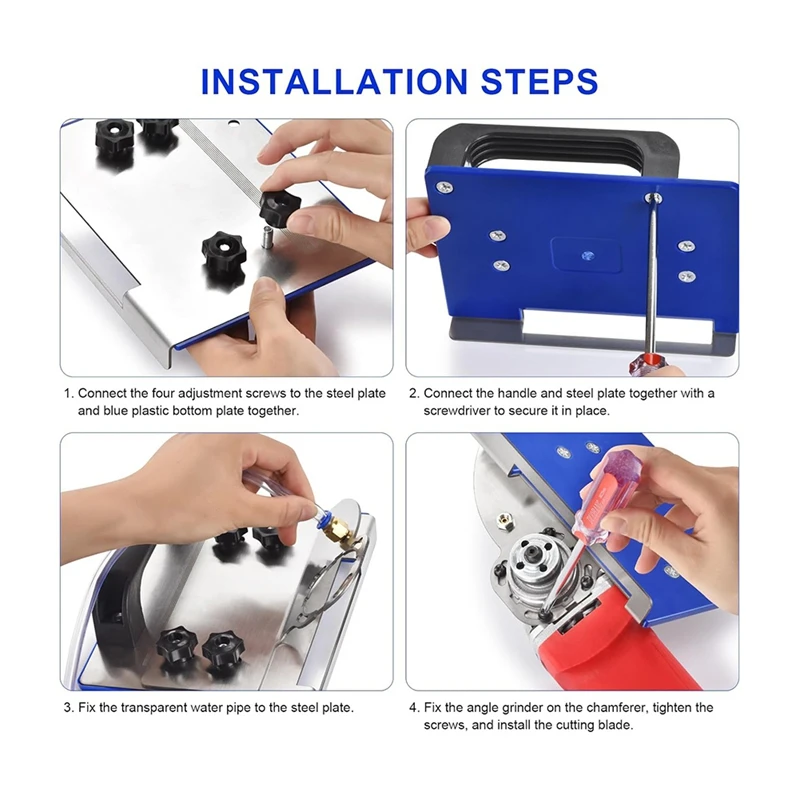 INSTALLATION STEPS

1. Connect the four adjustment screws to the steel plate and blue plastic bottom plate together.

2. Connect the handle and steel plate together with a screwdriver to secure it in place.

3. Fix the transparent water pipe to the steel plate.

4. Fix the angle grinder on the chamferer, tighten the screws, and install the cutting blade.