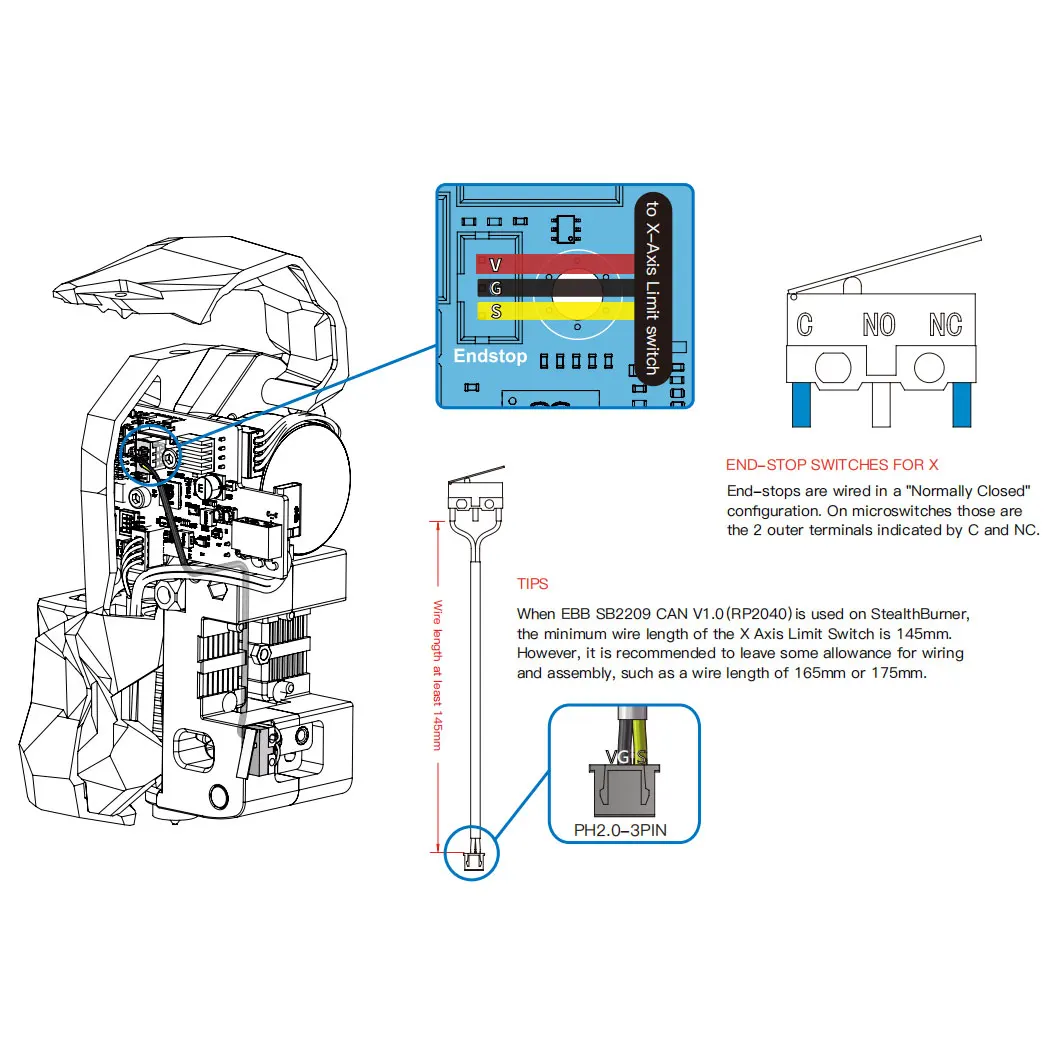 to X-Axis Limit switch

V
G
S

Endstop

C NO NC

END-STOP SWITCHES FOR X

End-stops are wired in a "Normally Closed" configuration. On microswitches those are the 2 outer terminals indicated by C and NC.

Wire length at least 145mm

TIPS

When EBB SB2209 CAN V1.0(RP2040) is used on StealthBurner, the minimum wire length of the X Axis Limit Switch is 145mm. However, it is recommended to leave some allowance for wiring and assembly, such as a wire length of 165mm or 175mm.

V G S

PH2.0-3PIN