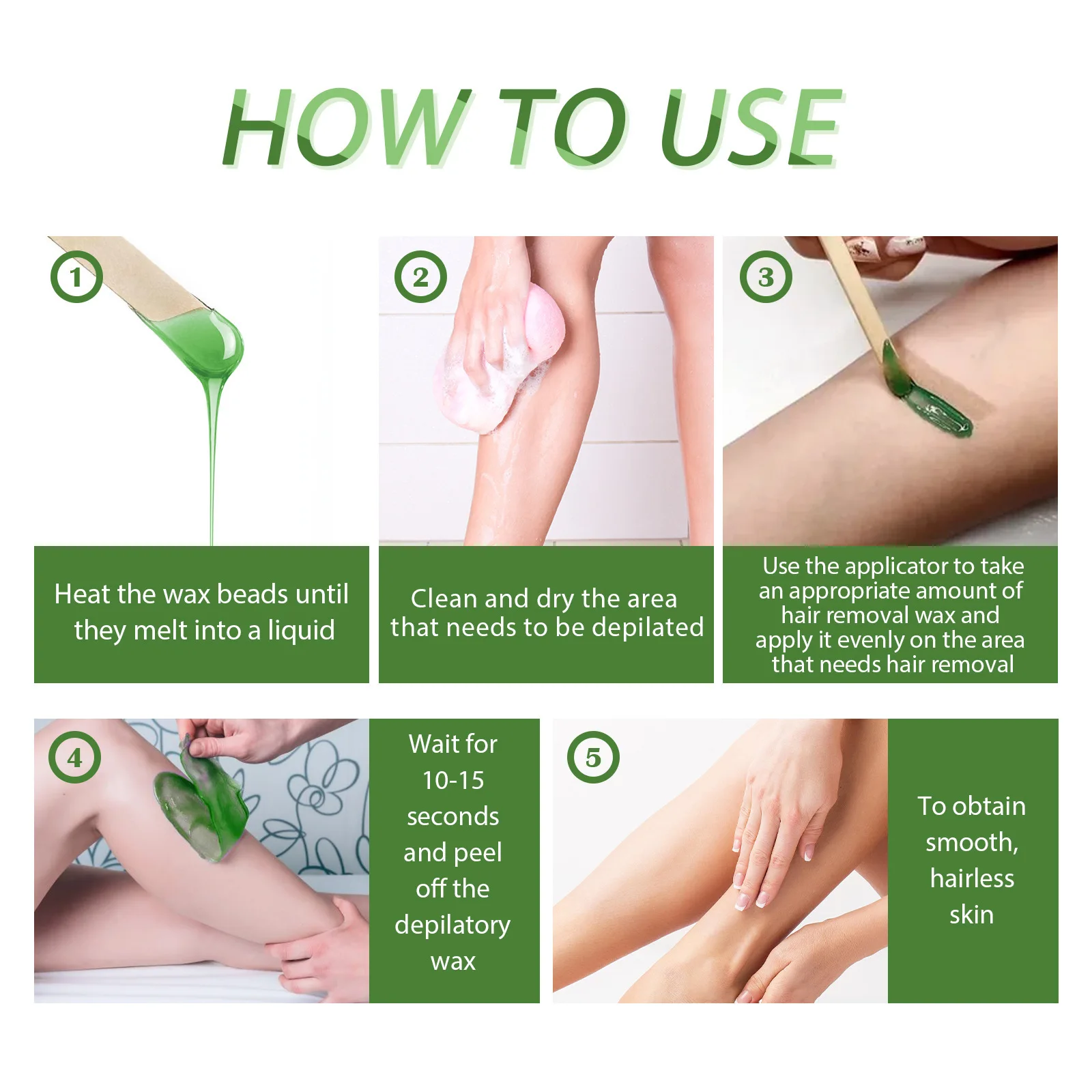 HOW TO USE

1
Heat the wax beads until they melt into a liquid

2
Clean and dry the area that needs to be depilated

3
Use the applicator to take an appropriate amount of hair removal wax and apply it evenly on the area that needs hair removal

4
Wait for 10-15 seconds and peel off the depilatory wax

5
To obtain smooth, hairless skin