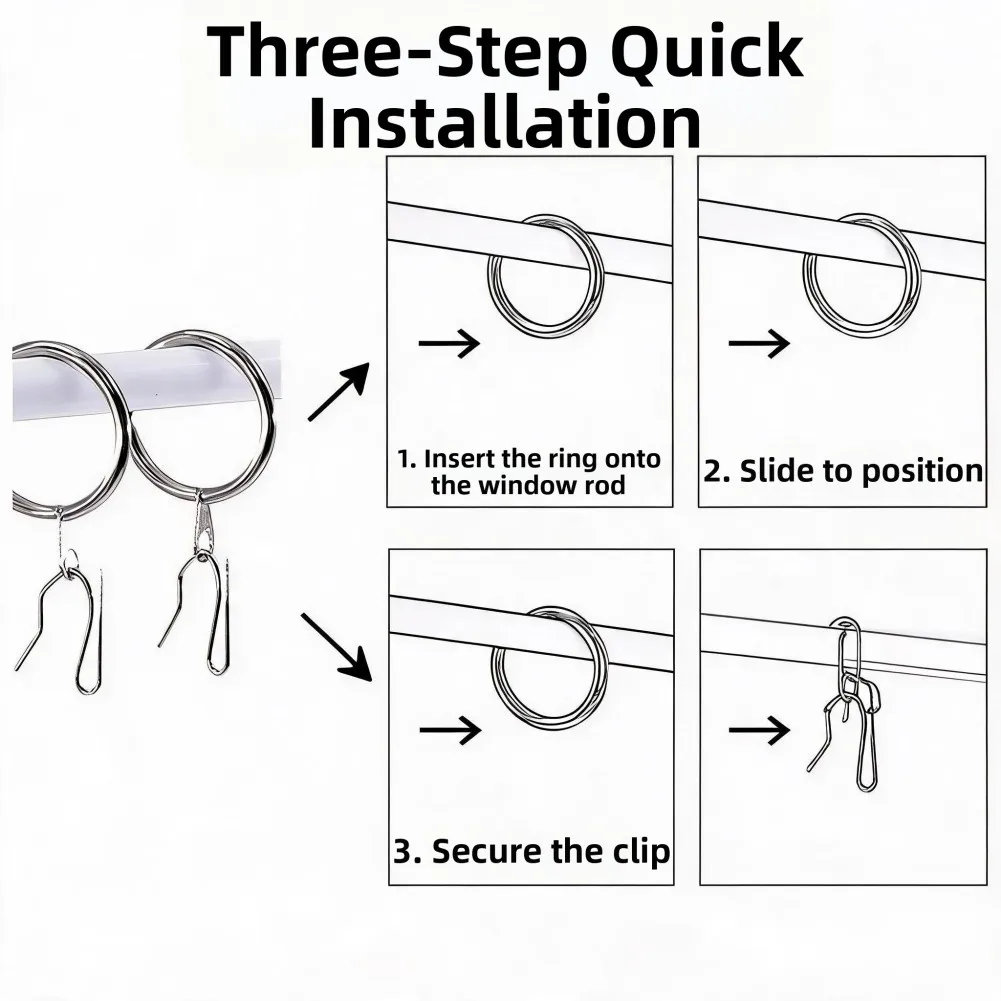 Three-Step Quick Installation

1. Insert the ring onto the window rod

2. Slide to position

3. Secure the clip