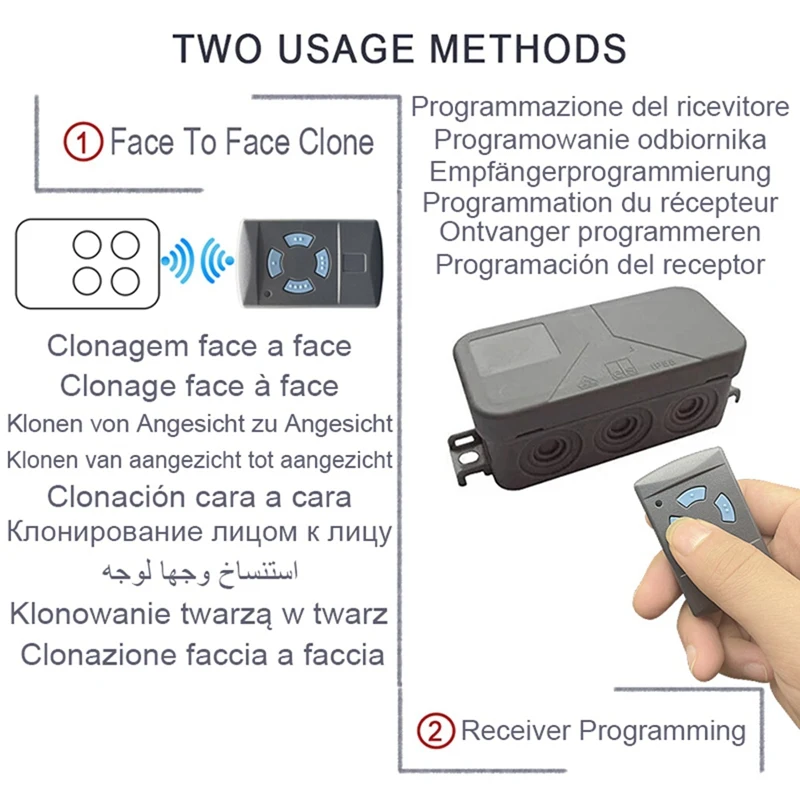 TWO USAGE METHODS

1 Face To Face Clone

Clonagem face a face
Clonage face à face
Klonen von Angesicht zu Angesicht
Klonen van aangezicht tot aangezicht
Clonación cara a cara
Клонирование лицом к лицу
استنساخ وجها لوجه
Klonowanie twarzą w twarz
Clonazione faccia a faccia

Programmazione del ricevitore
Programowanie odbiornika
Empfängerprogrammierung
Programmation du récepteur
Ontvanger programmeren
Programación del receptor

IP66

2 Receiver Programming