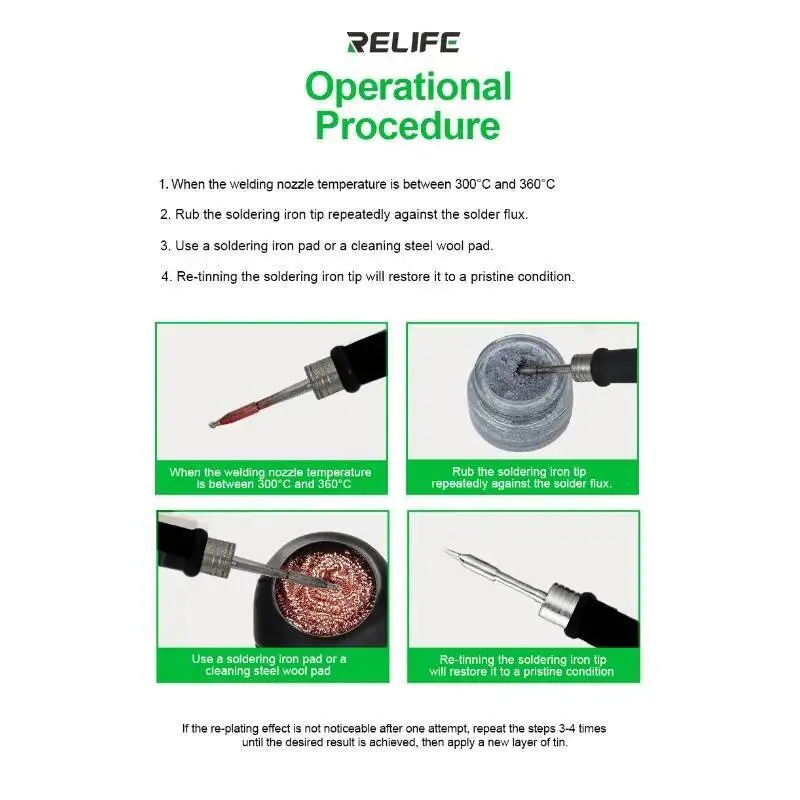 RELIFE

Operational Procedure

1. When the welding nozzle temperature is between 300°C and 360°C

2. Rub the soldering iron tip repeatedly against the solder flux.

3. Use a soldering iron pad or a cleaning steel wool pad.

4. Re-tinning the soldering iron tip will restore it to a pristine condition.

When the welding nozzle temperature is between 300°C and 360°C

Rub the soldering iron tip repeatedly against the solder flux.

Use a soldering iron pad or a cleaning steel wool pad

Re-tinning the soldering iron tip will restore it to a pristine condition

If the re-plating effect is not noticeable after one attempt, repeat the steps 3-4 times until the desired result is achieved, then apply a new layer of tin.