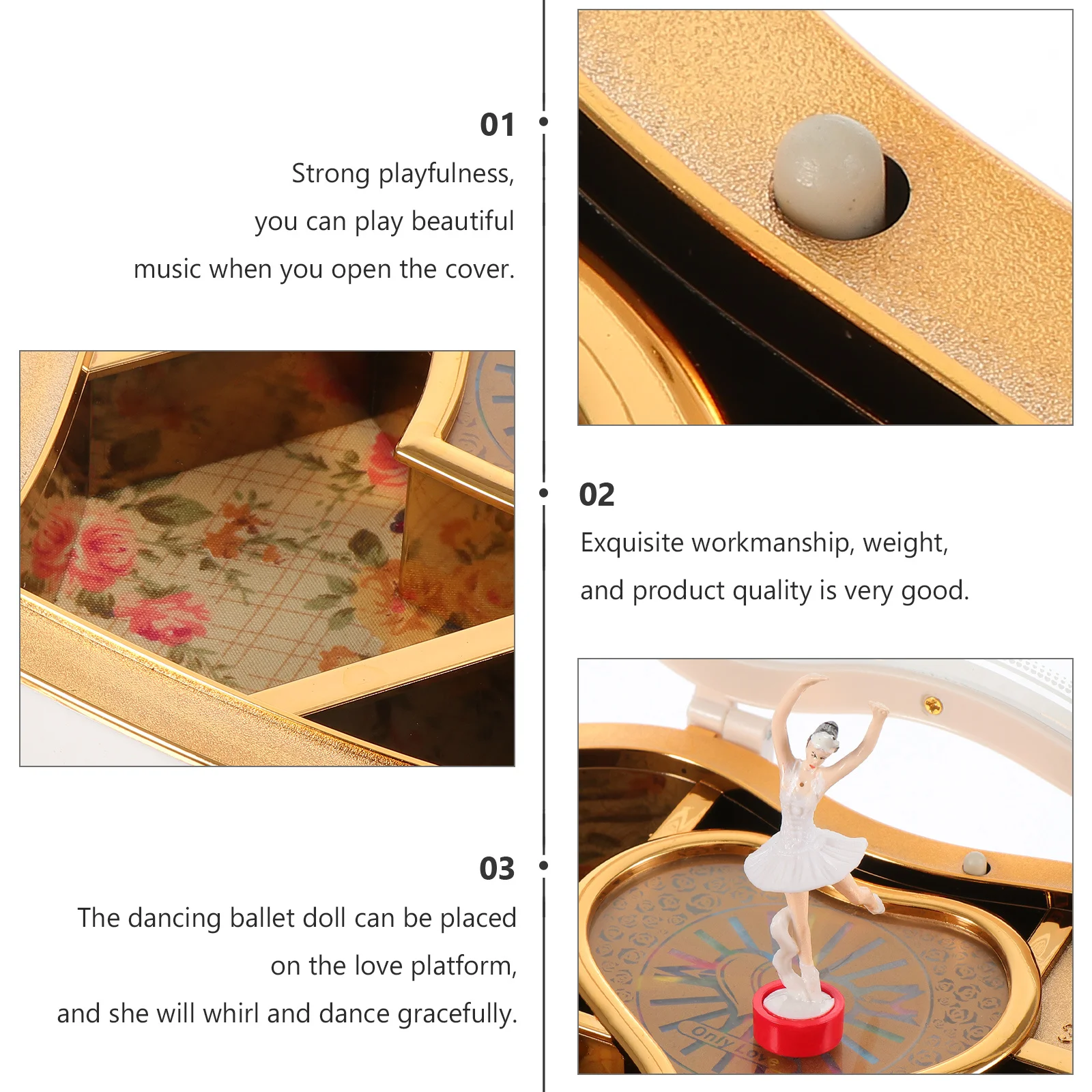 01
Strong playfulness, you can play beautiful music when you open the cover.

02
Exquisite workmanship, weight, and product quality is very good.

03
The dancing ballet doll can be placed on the love platform, and she will whirl and dance gracefully.

Only Love