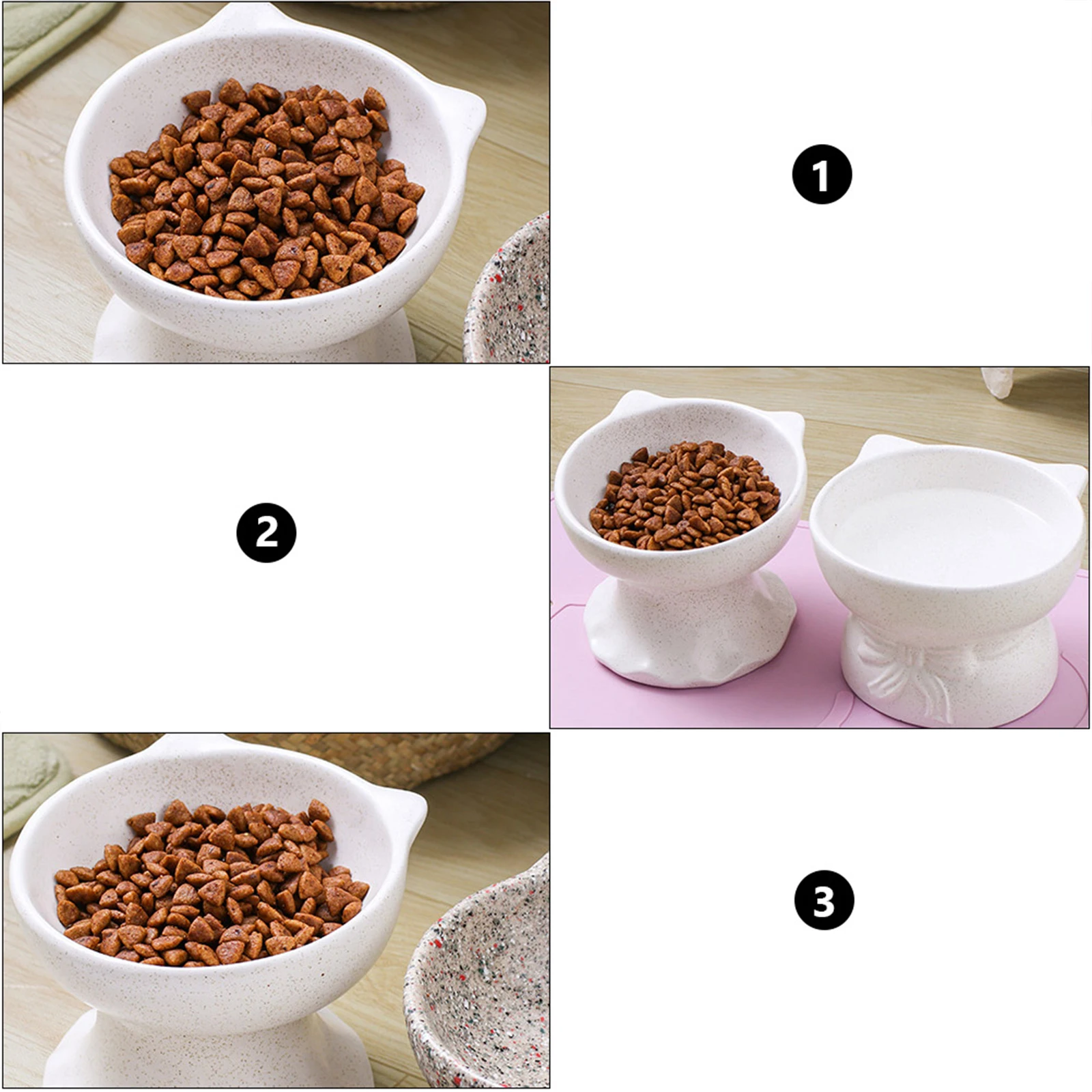 1

2

3