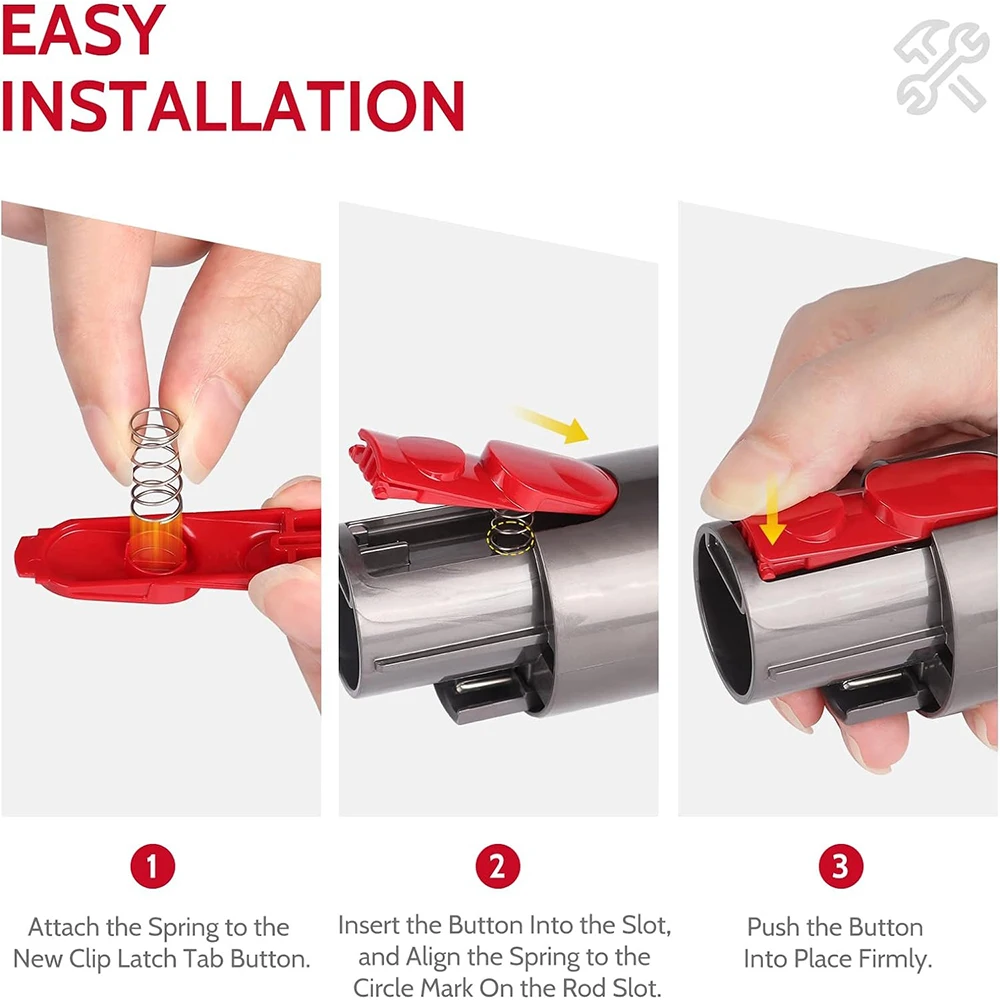 EASY INSTALLATION

1
Attach the Spring to the New Clip Latch Tab Button.

2
Insert the Button Into the Slot, and Align the Spring to the Circle Mark On the Rod Slot.

3
Push the Button Into Place Firmly.