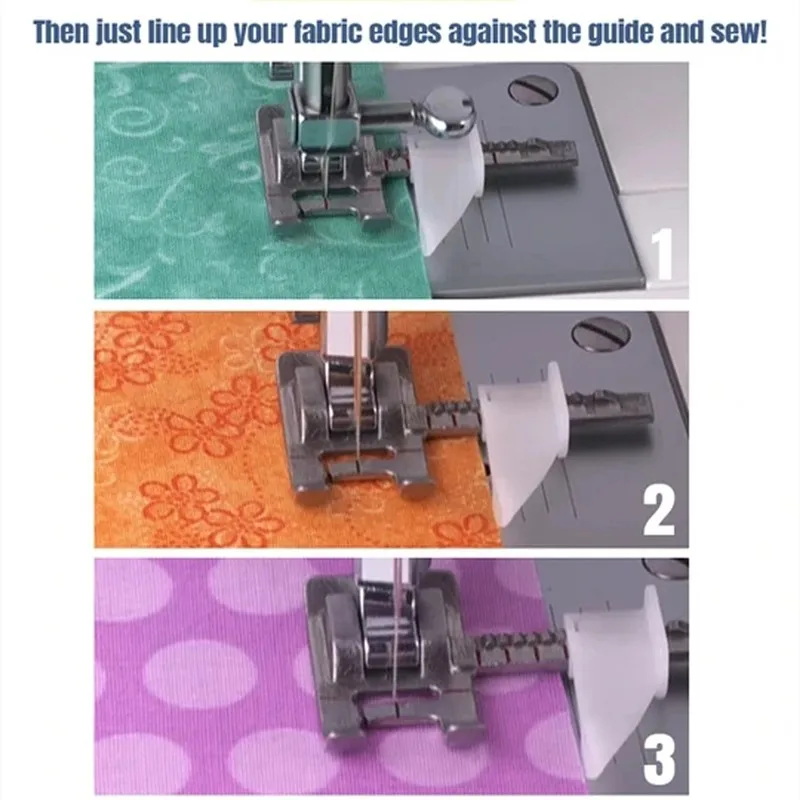 Then just line up your fabric edges against the guide and sew!

1

2

3