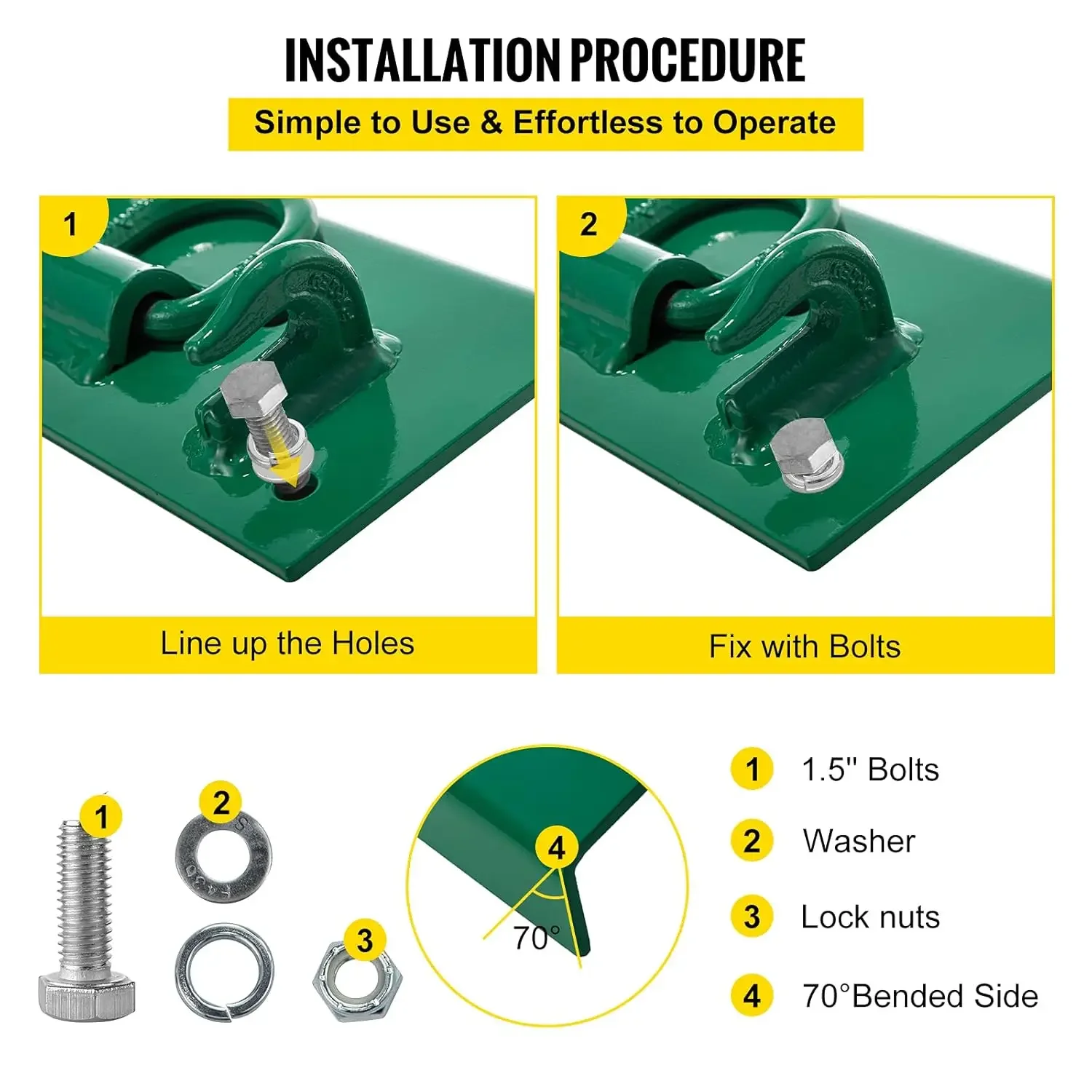 INSTALLATION PROCEDURE

Simple to Use & Effortless to Operate

1

Line up the Holes

2

Fix with Bolts

1

2

3

4

70°

1 1.5'' Bolts

2 Washer

3 Lock nuts

4 70°Bended Side