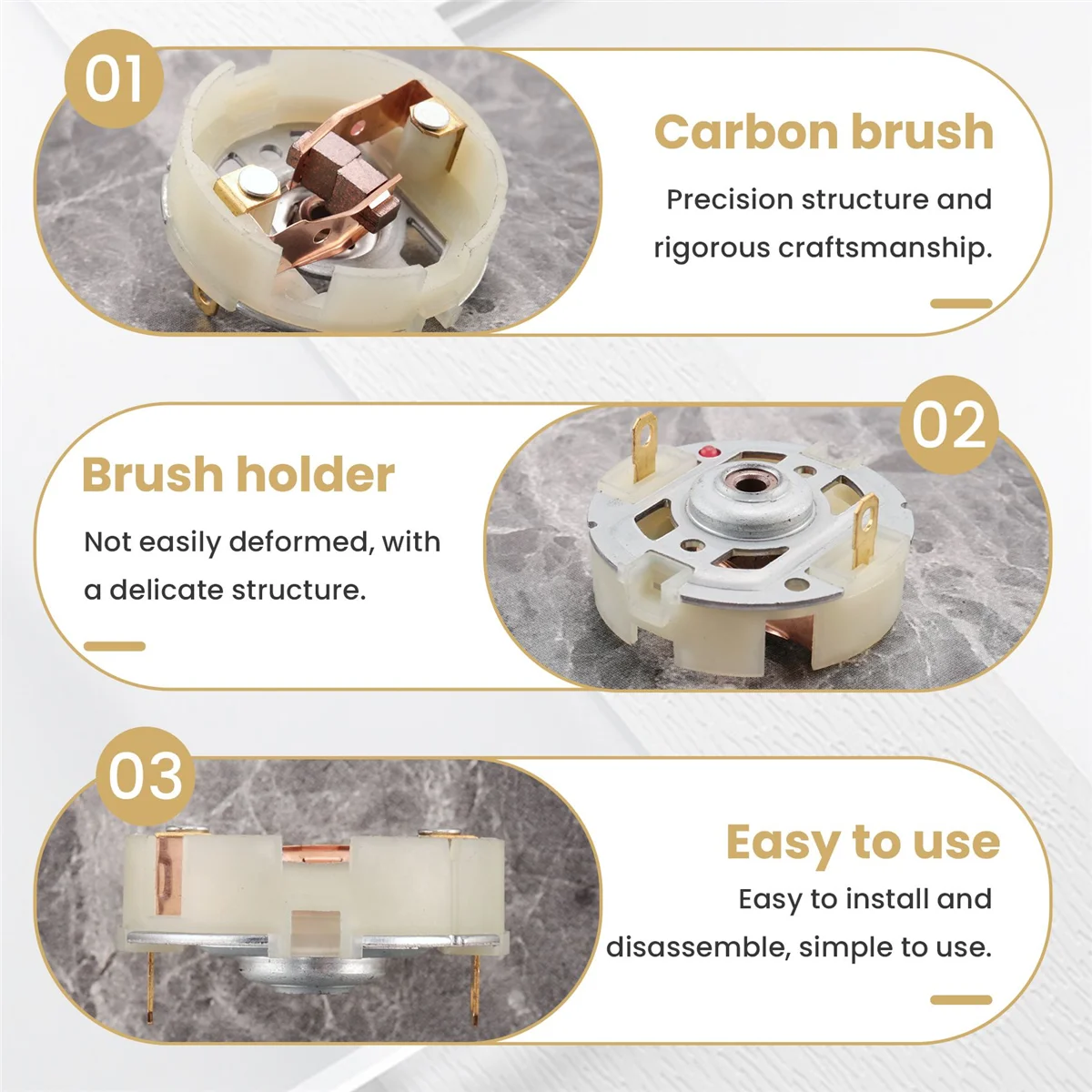 01

Carbon brush

Precision structure and rigorous craftsmanship.

02

Brush holder

Not easily deformed, with a delicate structure.

03

Easy to use

Easy to install and disassemble, simple to use.