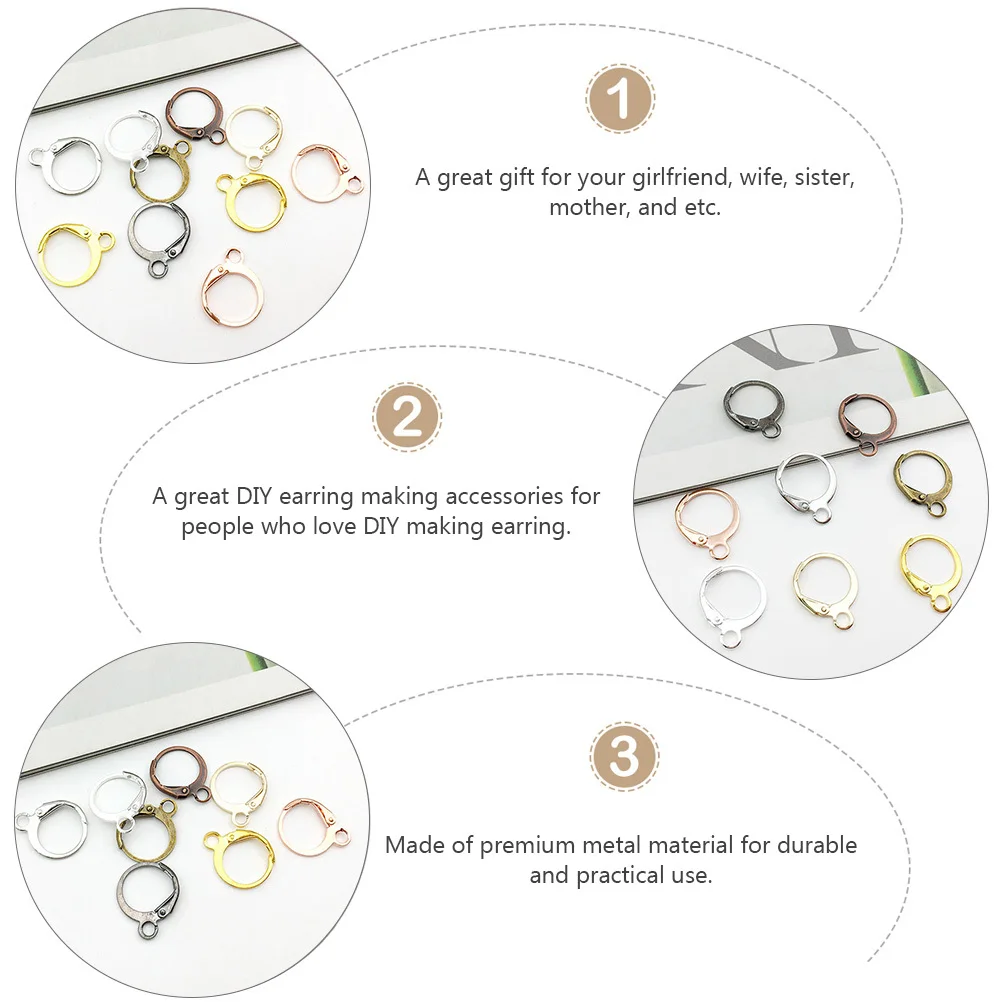 1

A great gift for your girlfriend, wife, sister, mother, and etc.

2

A great DIY earring making accessories for people who love DIY making earring.

3

Made of premium metal material for durable and practical use.