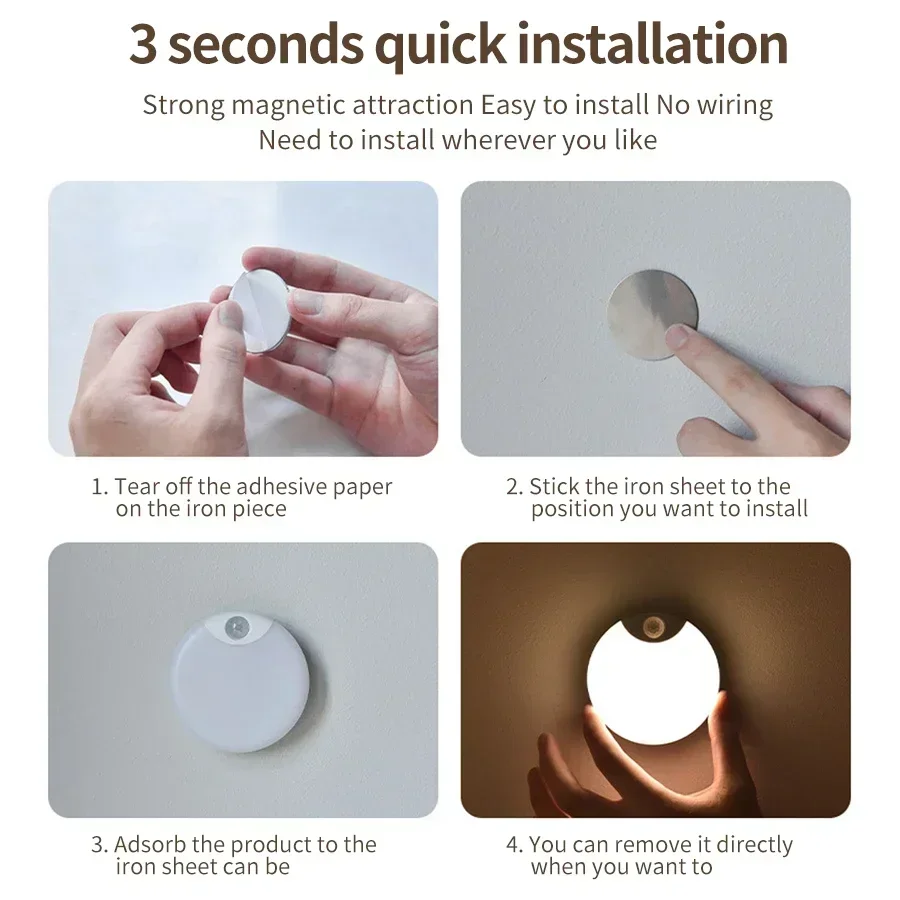 3 seconds quick installation

Strong magnetic attraction Easy to install No wiring Need to install wherever you like

1. Tear off the adhesive paper on the iron piece

2. Stick the iron sheet to the position you want to install

3. Adsorb the product to the iron sheet can be

4. You can remove it directly when you want to