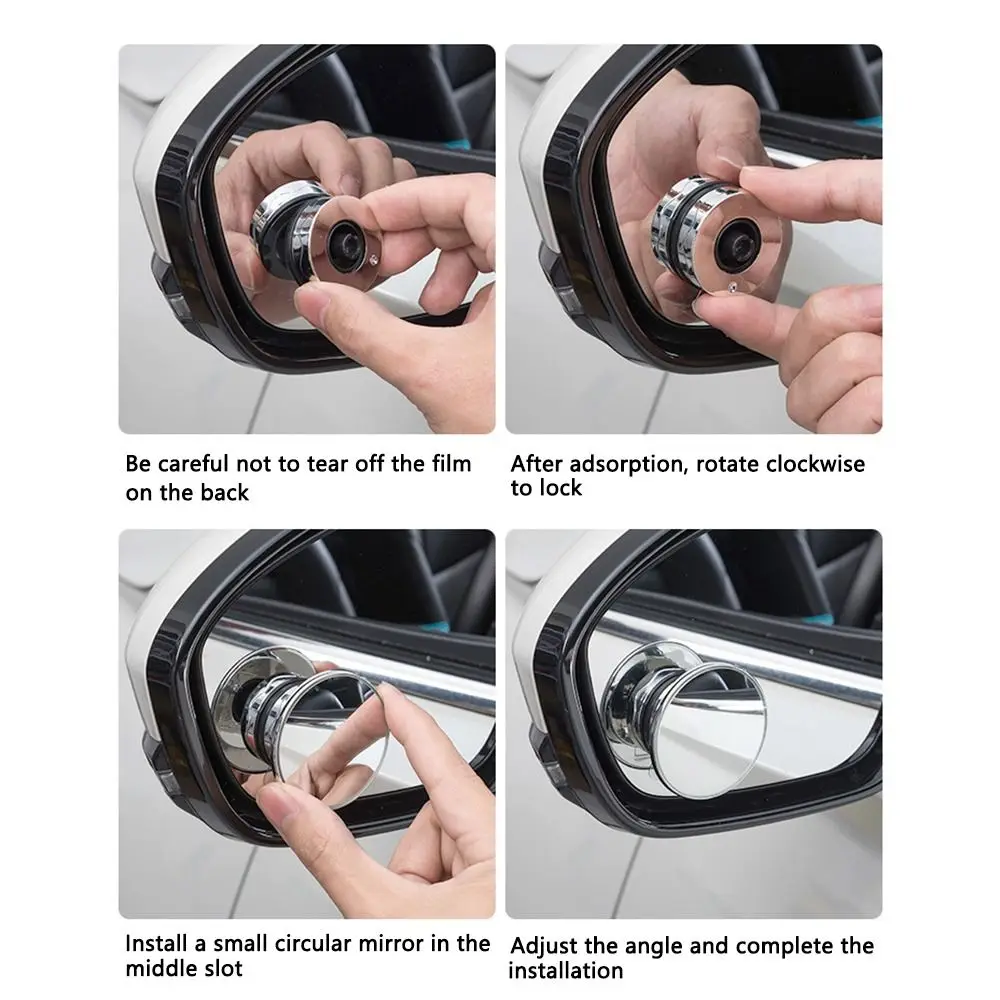 Be careful not to tear off the film on the back

After adsorption, rotate clockwise to lock

Install a small circular mirror in the middle slot

Adjust the angle and complete the installation