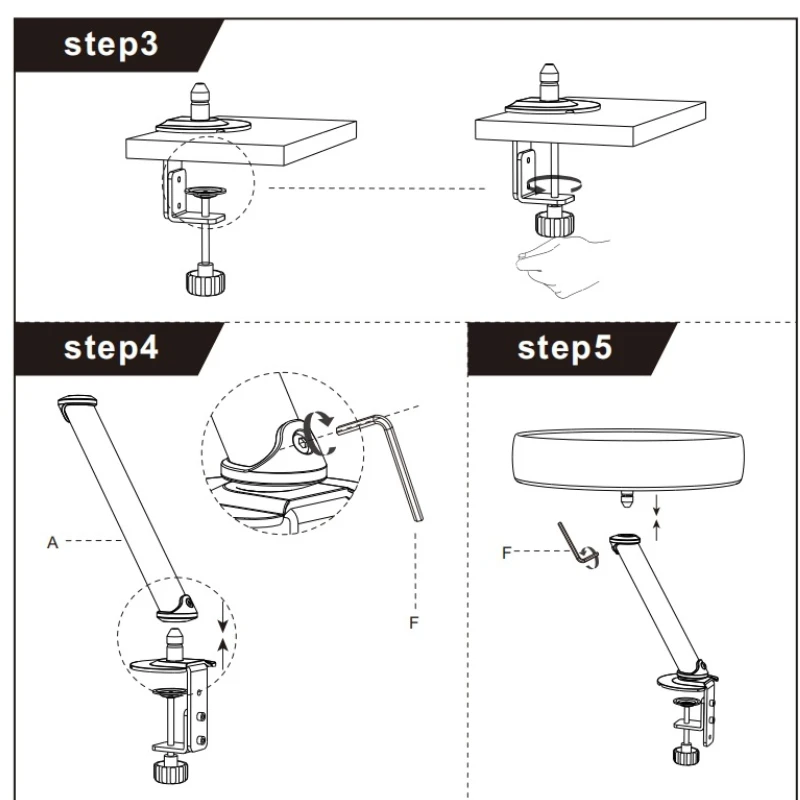 step3

step4

A

F

step5

F