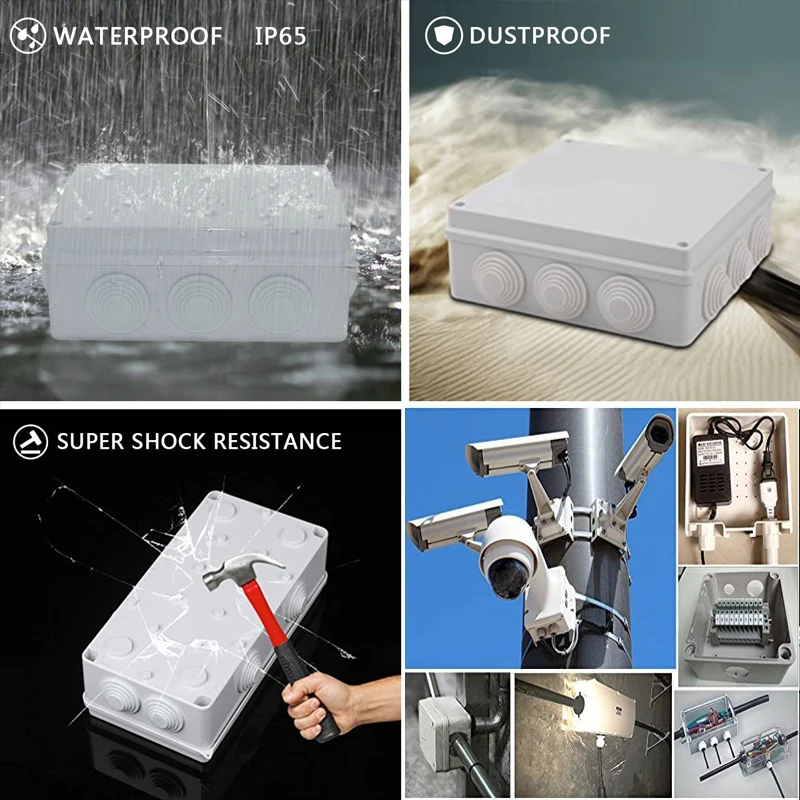 WATERPROOF IP65

DUSTPROOF

SUPER SHOCK RESISTANCE