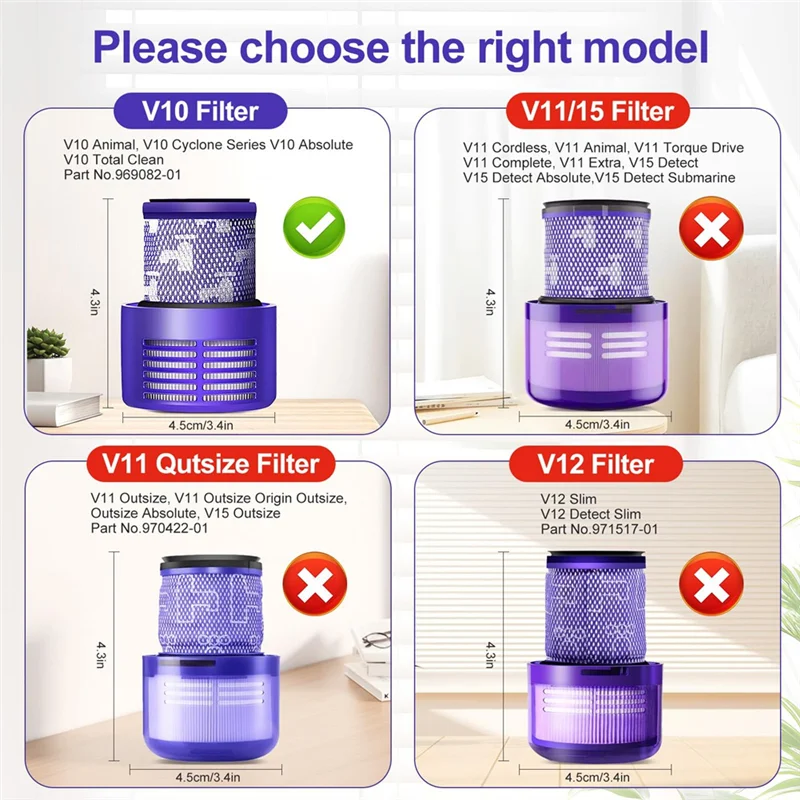 Please choose the right model

V10 Filter

V10 Animal, V10 Cyclone Series V10 Absolute
V10 Total Clean
Part No.969082-01

4.3in

4.5cm/3.4in

V11/15 Filter

V11 Cordless, V11 Animal, V11 Torque Drive
V11 Complete, V11 Extra, V15 Detect
V15 Detect Absolute,V15 Detect Submarine

4.3in

4.5cm/3.4in

V11 Qutsize Filter

V11 Outsize, V11 Outsize Origin Outsize,
Outsize Absolute, V15 Outsize
Part No.970422-01

4.3in

4.5cm/3.4in

V12 Filter

V12 Slim
V12 Detect Slim
Part No.971517-01

4.3in

4.5cm/3.4in