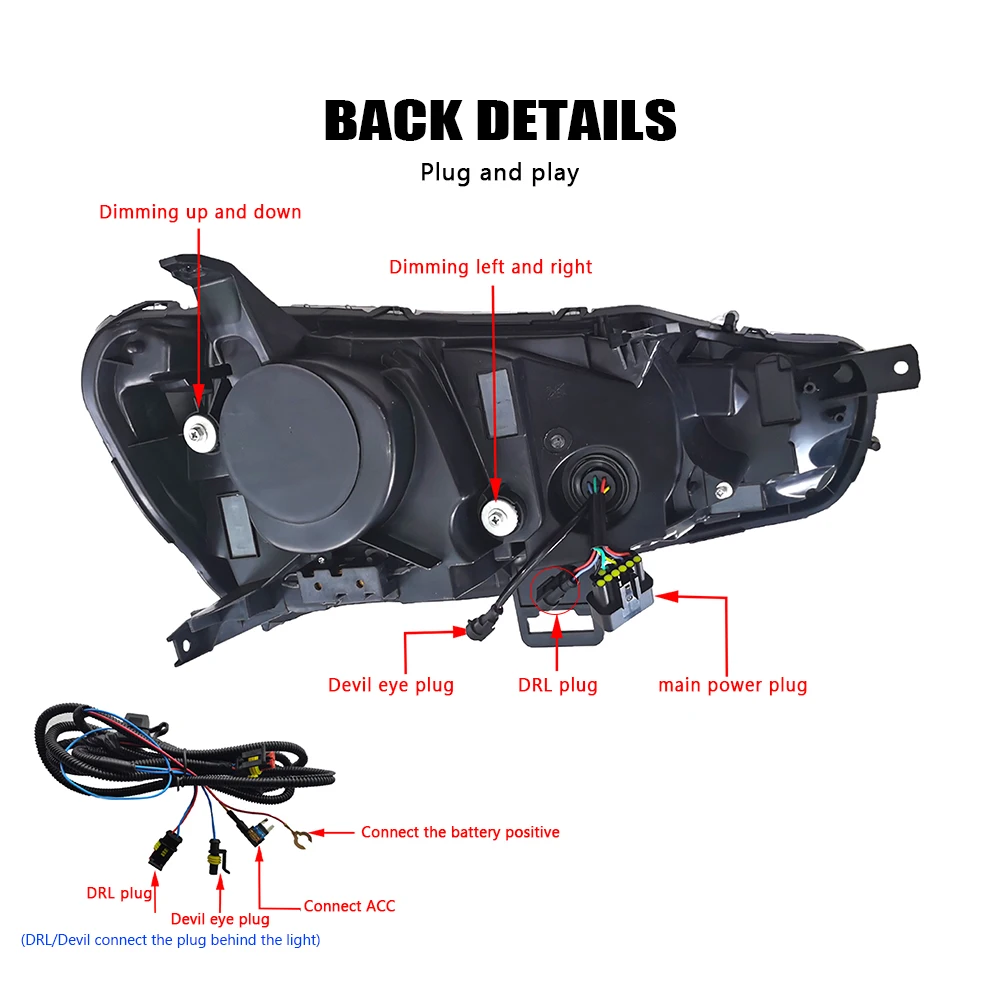 BACK DETAILS

Plug and play

Dimming up and down

Dimming left and right

Devil eye plug

DRL plug

main power plug

Connect the battery positive

DRL plug

Devil eye plug

Connect ACC

(DRL/Devil connect the plug behind the light)