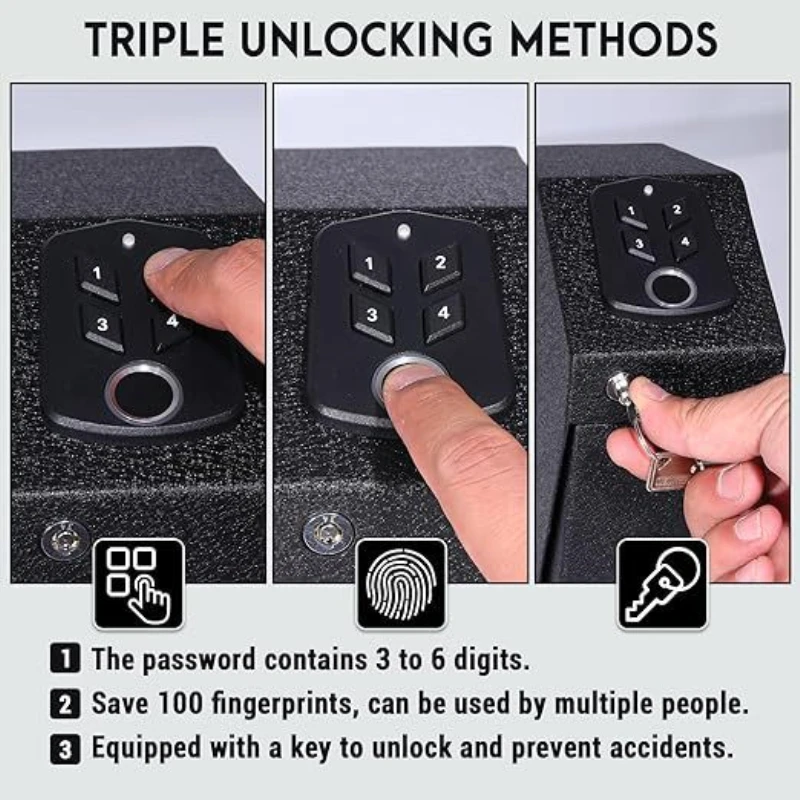 TRIPLE UNLOCKING METHODS

1
3
4

1
2
3
4

1
2
3
4

1 The password contains 3 to 6 digits.
2 Save 100 fingerprints, can be used by multiple people.
3 Equipped with a key to unlock and prevent accidents.