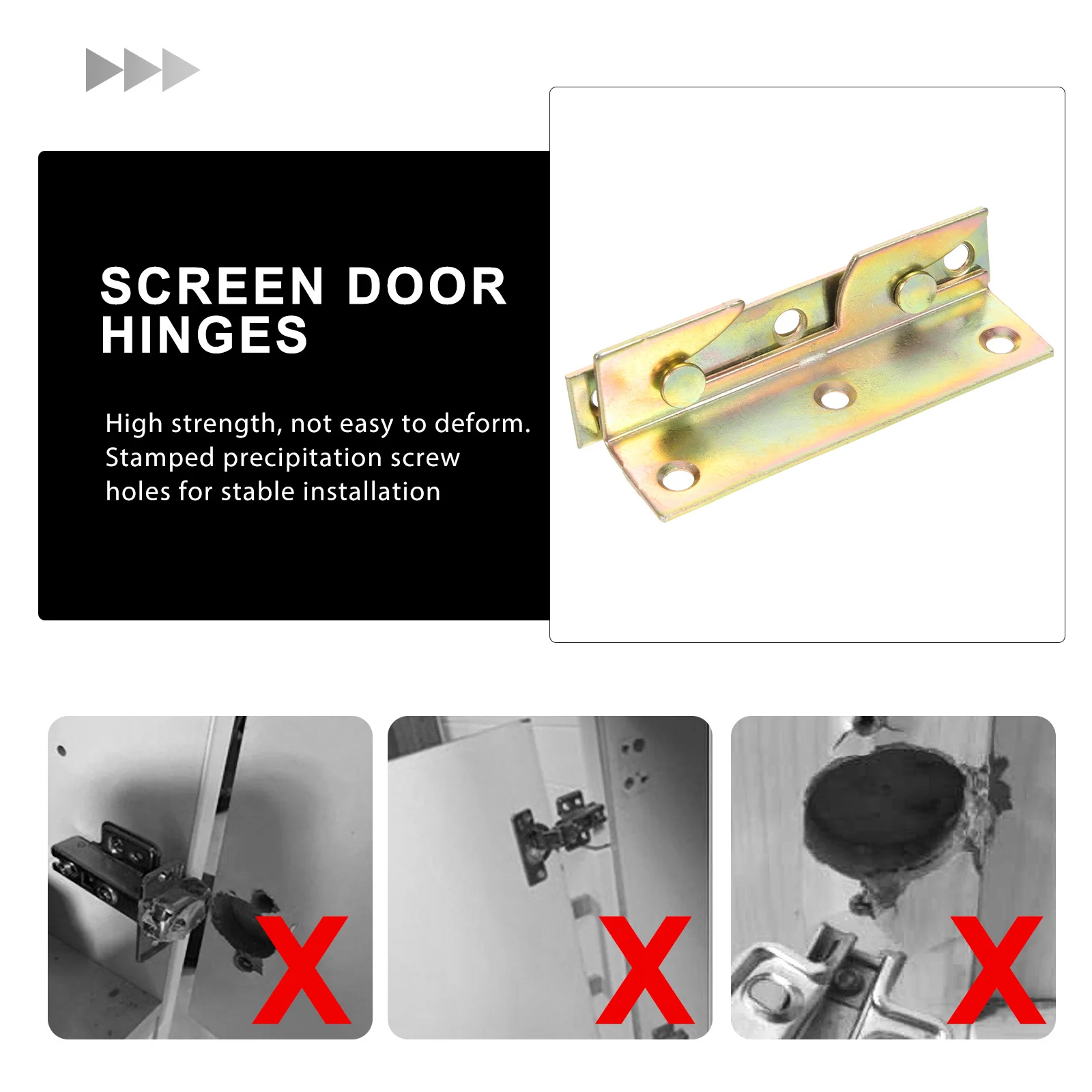 SCREEN DOOR HINGES

High strength, not easy to deform. Stamped precipitation screw holes for stable installation

X

X

X