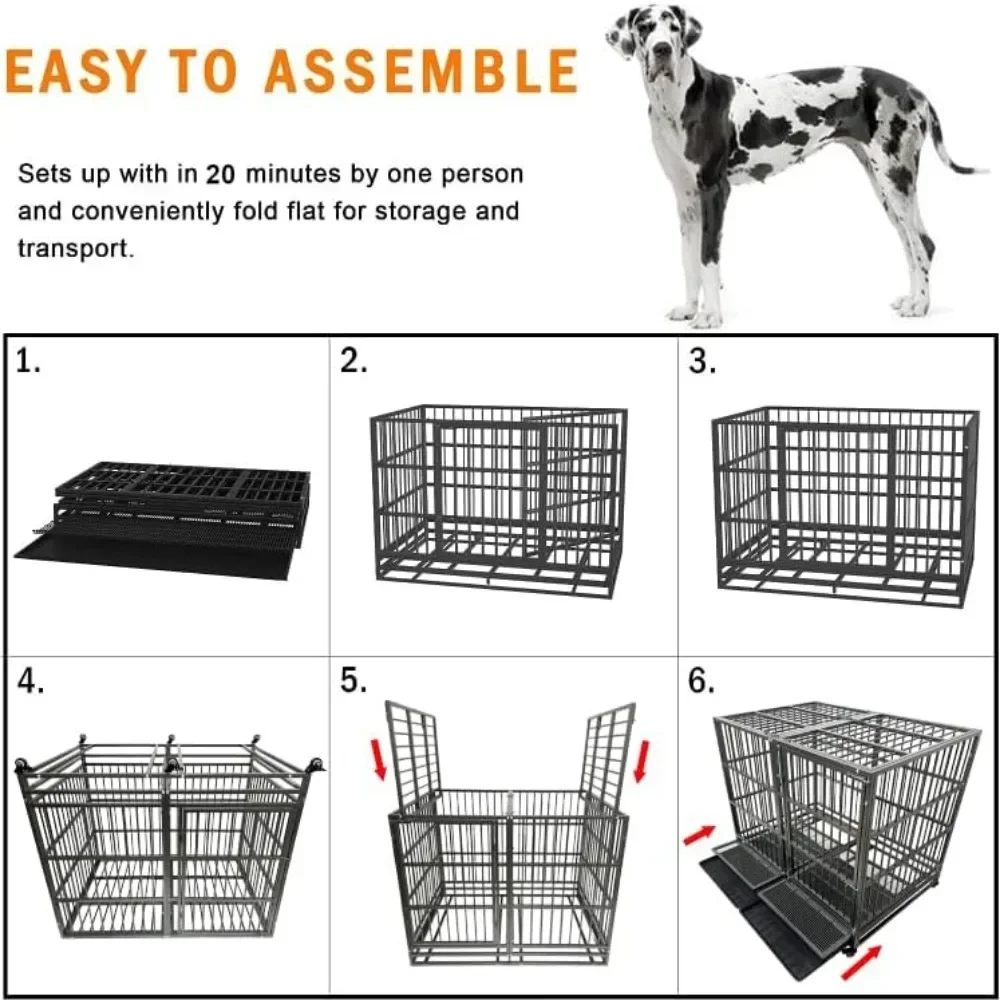 EASY TO ASSEMBLE

Sets up with in 20 minutes by one person and conveniently fold flat for storage and transport.

1.

2.

3.

4.

5.

6.