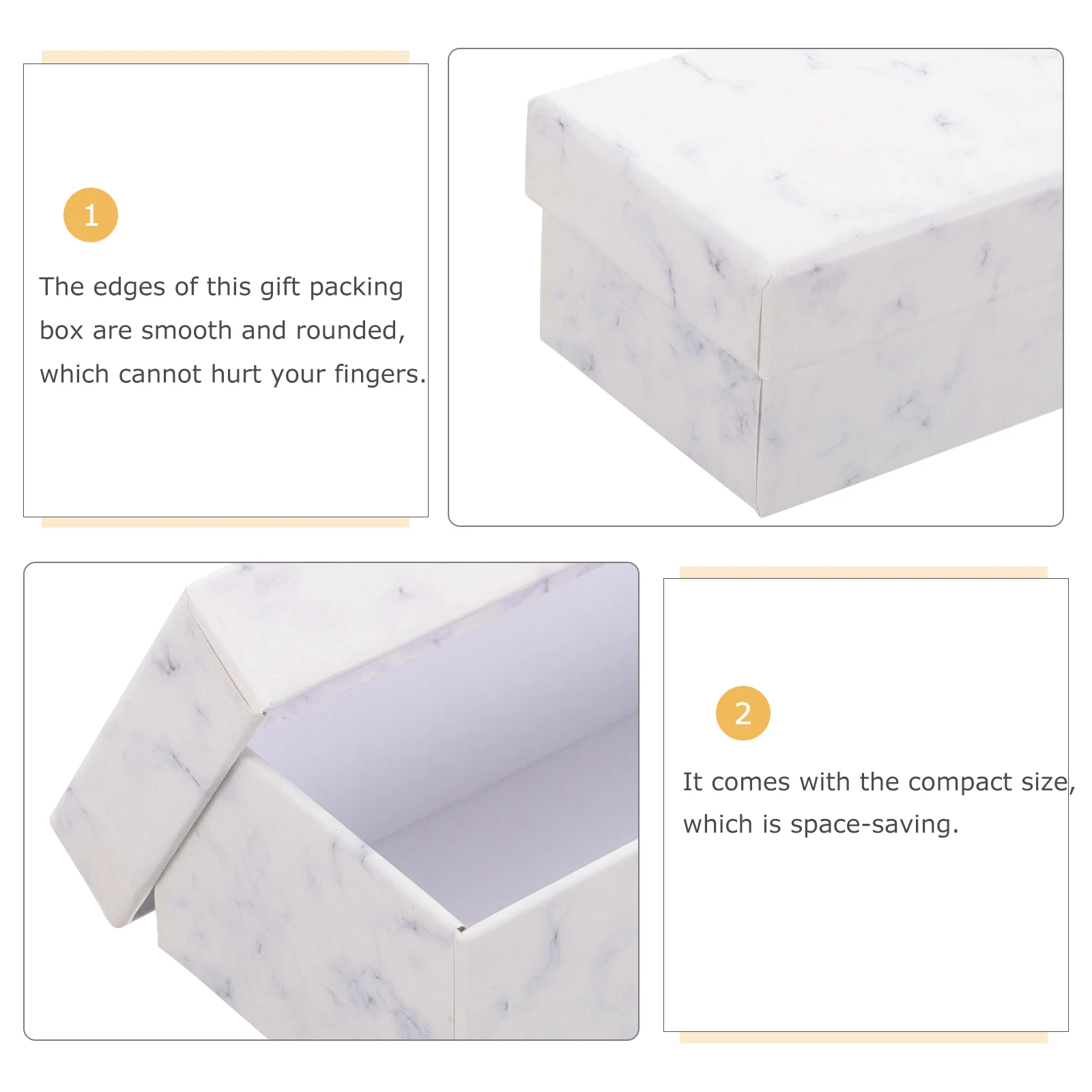 1

The edges of this gift packing box are smooth and rounded, which cannot hurt your fingers.

2

It comes with the compact size, which is space-saving.