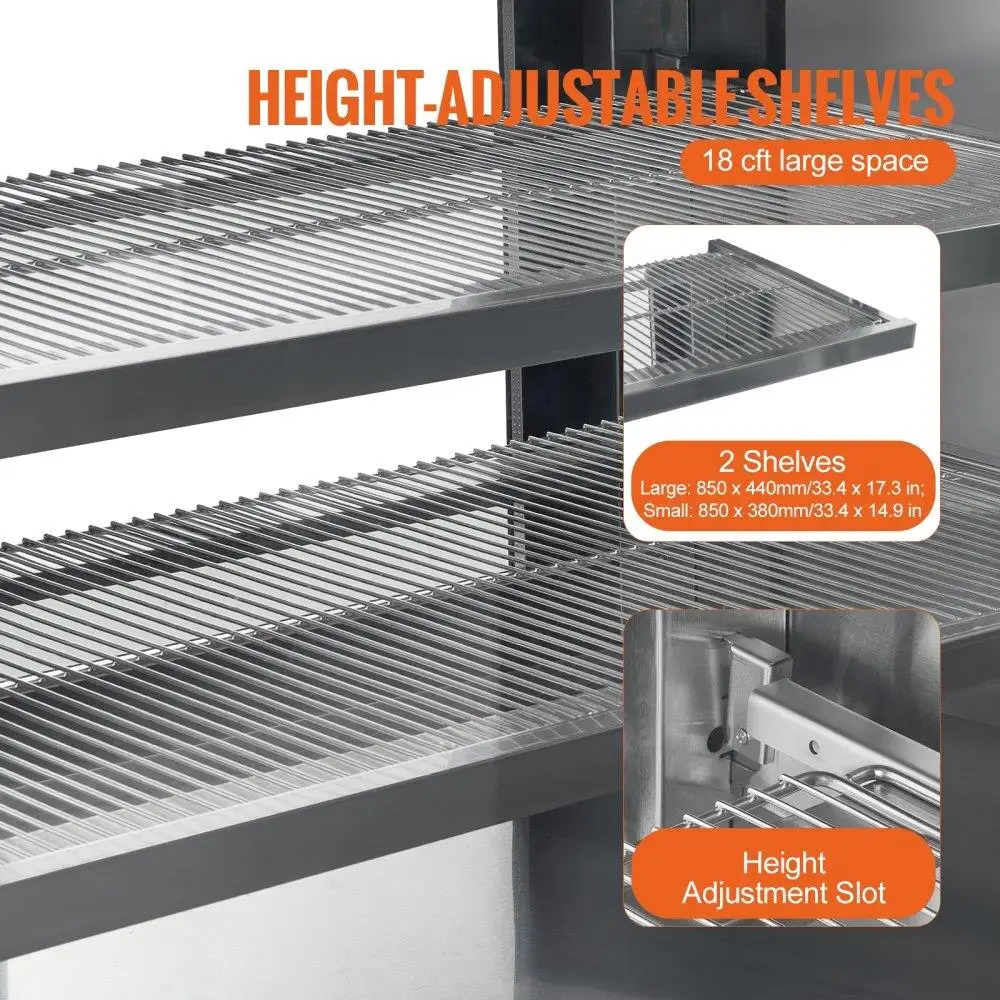 HEIGHT-ADJUSTABLE SHELVES

18 cft large space

2 Shelves
Large: 850 x 440mm/33.4 x 17.3 in;
Small: 850 x 380mm/33.4 x 14.9 in

Height
Adjustment Slot