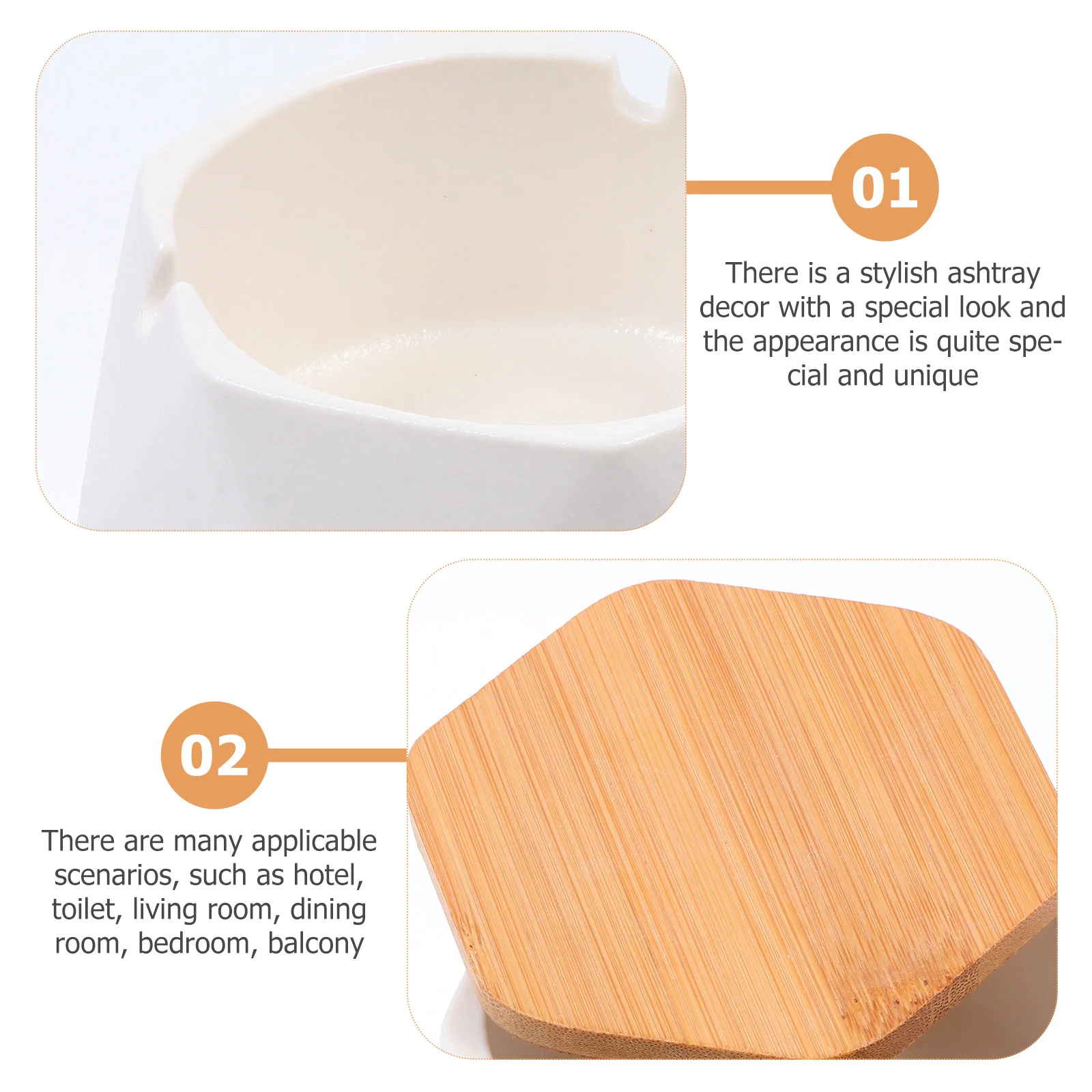 01

There is a stylish ashtray decor with a special look and the appearance is quite special and unique

02

There are many applicable scenarios, such as hotel, toilet, living room, dining room, bedroom, balcony