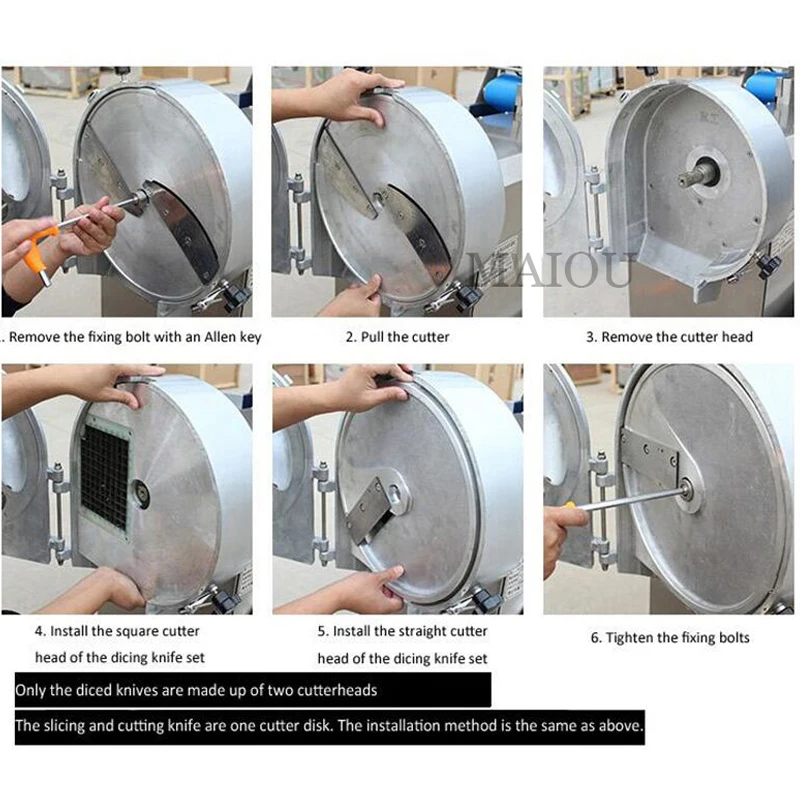 MAIOU

. Remove the fixing bolt with an Allen key

2. Pull the cutter

3. Remove the cutter head

4. Install the square cutter head of the dicing knife set

5. Install the straight cutter head of the dicing knife set

6. Tighten the fixing bolts

Only the diced knives are made up of two cutterheads

The slicing and cutting knife are one cutter disk. The installation method is the same as above.