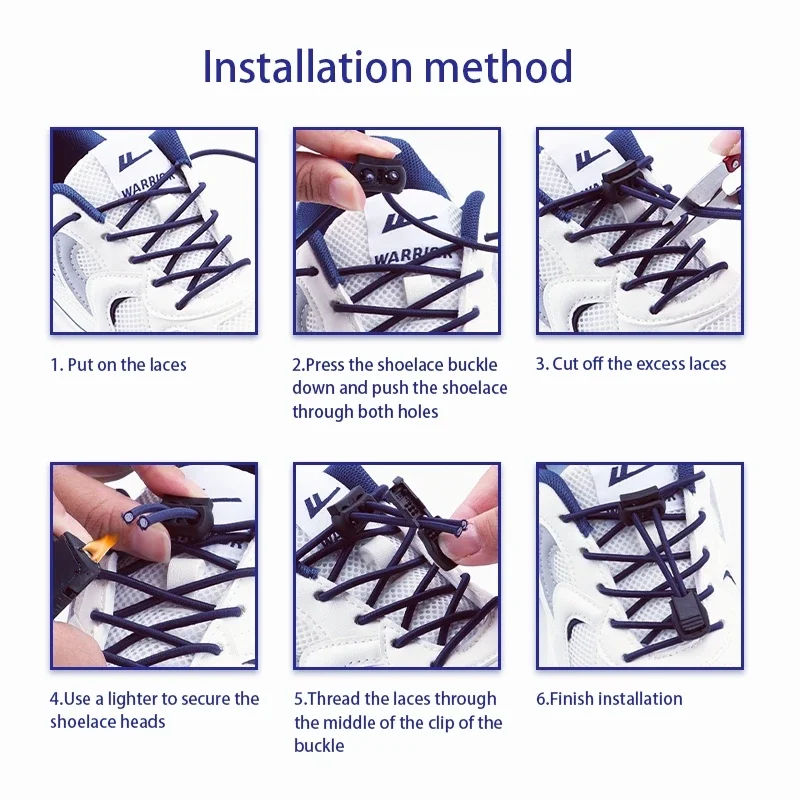 Installation method

WARRIOR

1. Put on the laces

WARRIOR

2.Press the shoelace buckle down and push the shoelace through both holes

3. Cut off the excess laces

4.Use a lighter to secure the shoelace heads

5.Thread the laces through the middle of the clip of the buckle

6.Finish installation