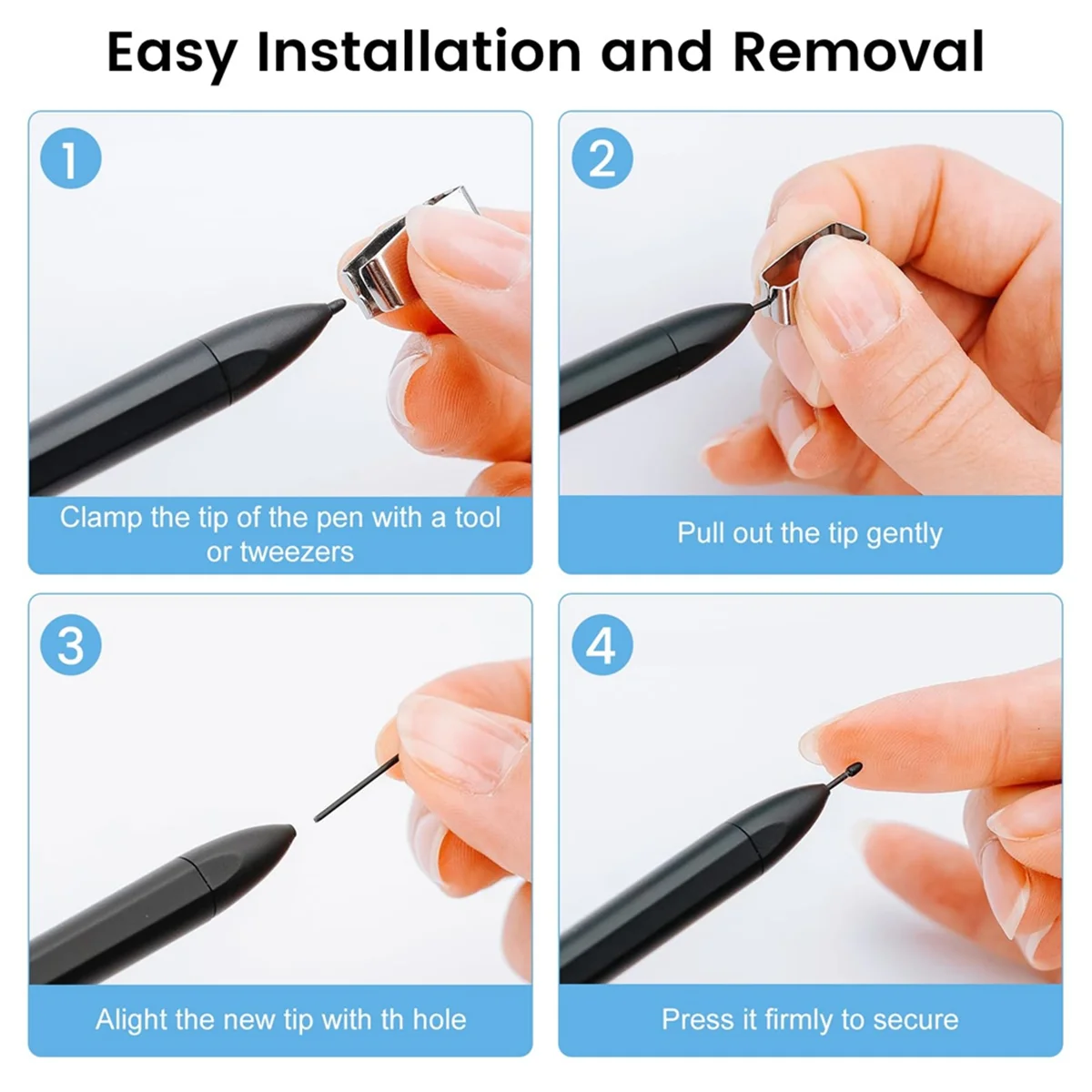 Easy Installation and Removal

1

Clamp the tip of the pen with a tool or tweezers

2

Pull out the tip gently

3

Alight the new tip with th hole

4

Press it firmly to secure