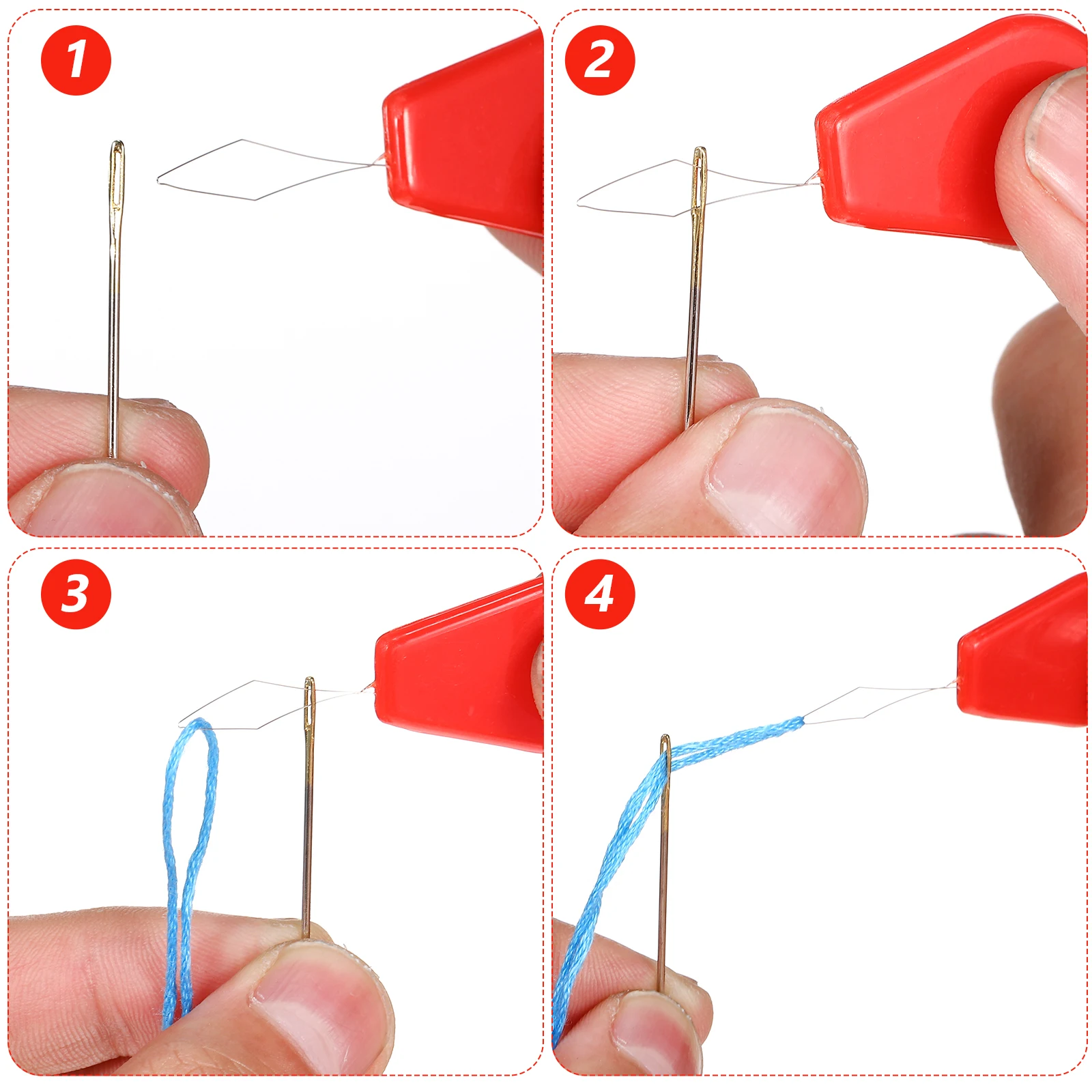 1

2

3

4