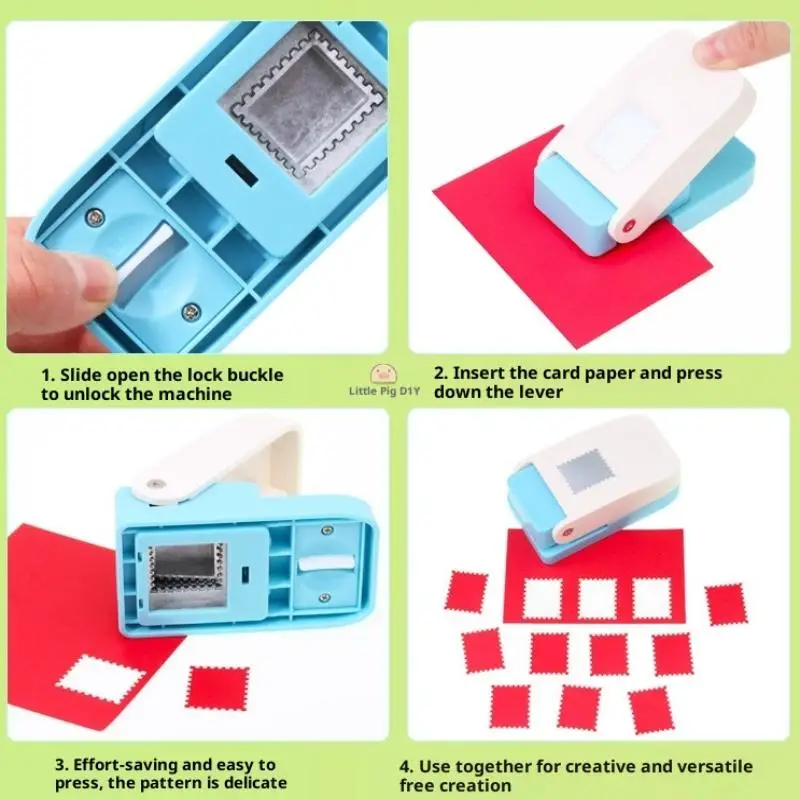 1. Slide open the lock buckle to unlock the machine

Little Pig D1Y

2. Insert the card paper and press down the lever

3. Effort-saving and easy to press, the pattern is delicate

4. Use together for creative and versatile free creation