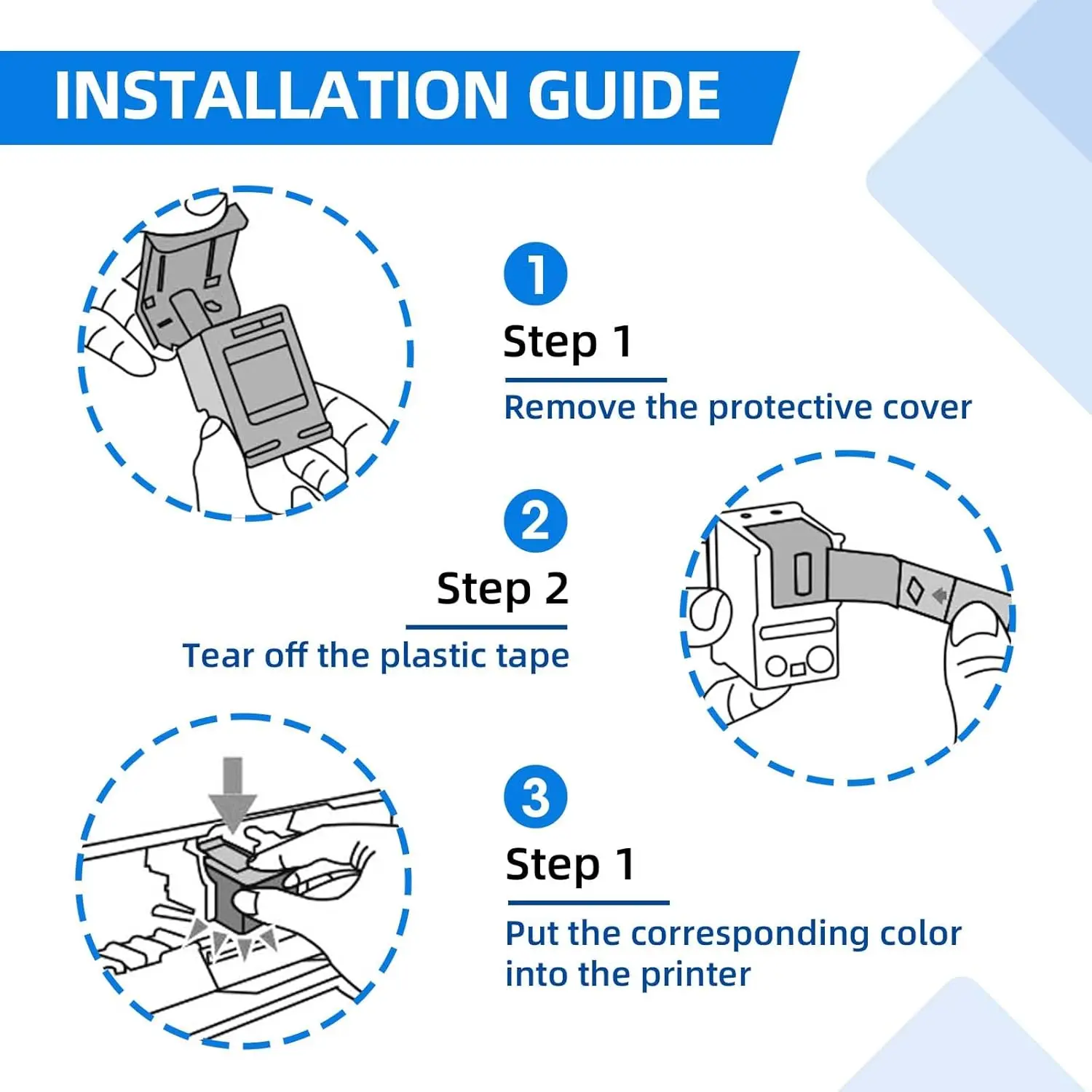 INSTALLATION GUIDE

1

Step 1

Remove the protective cover

2

Step 2

Tear off the plastic tape

3

Step 1

Put the corresponding color into the printer