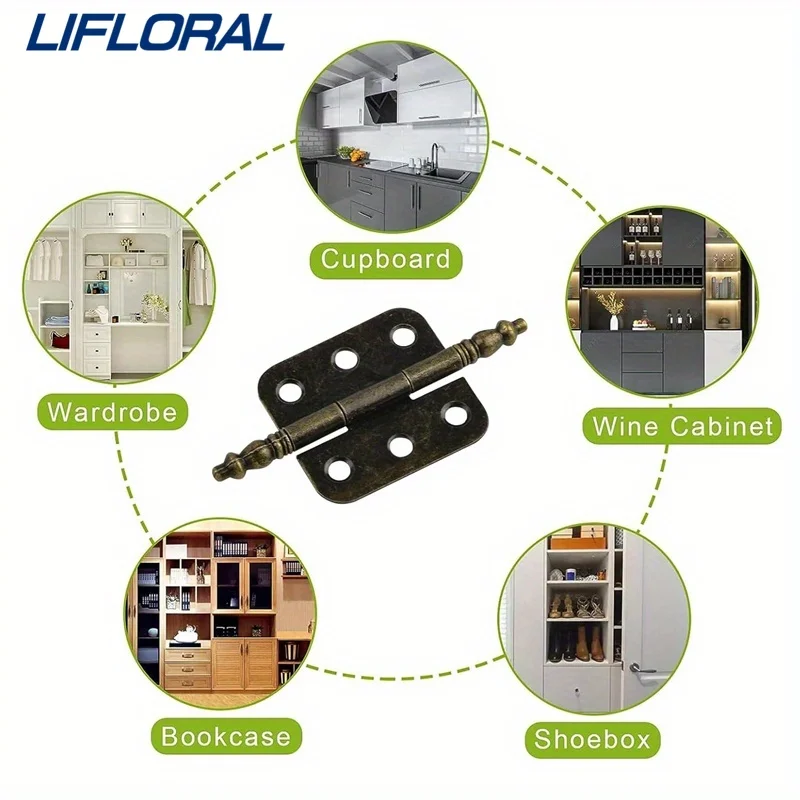 LIFLORAL

Cupboard

Wardrobe

Wine Cabinet

Bookcase

Shoebox