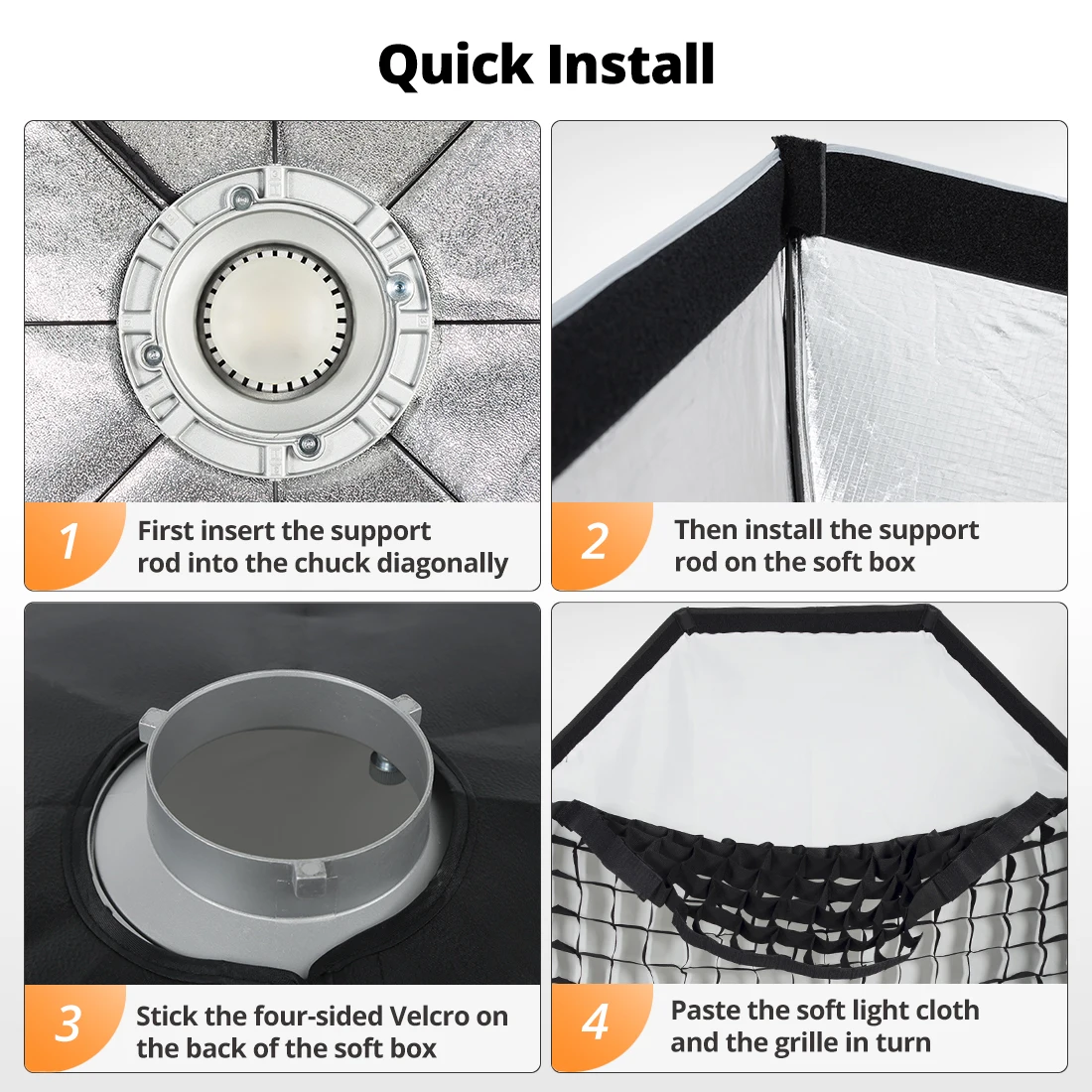 Quick Install

1 First insert the support rod into the chuck diagonally

2 Then install the support rod on the soft box

3 Stick the four-sided Velcro on the back of the soft box

4 Paste the soft light cloth and the grille in turn