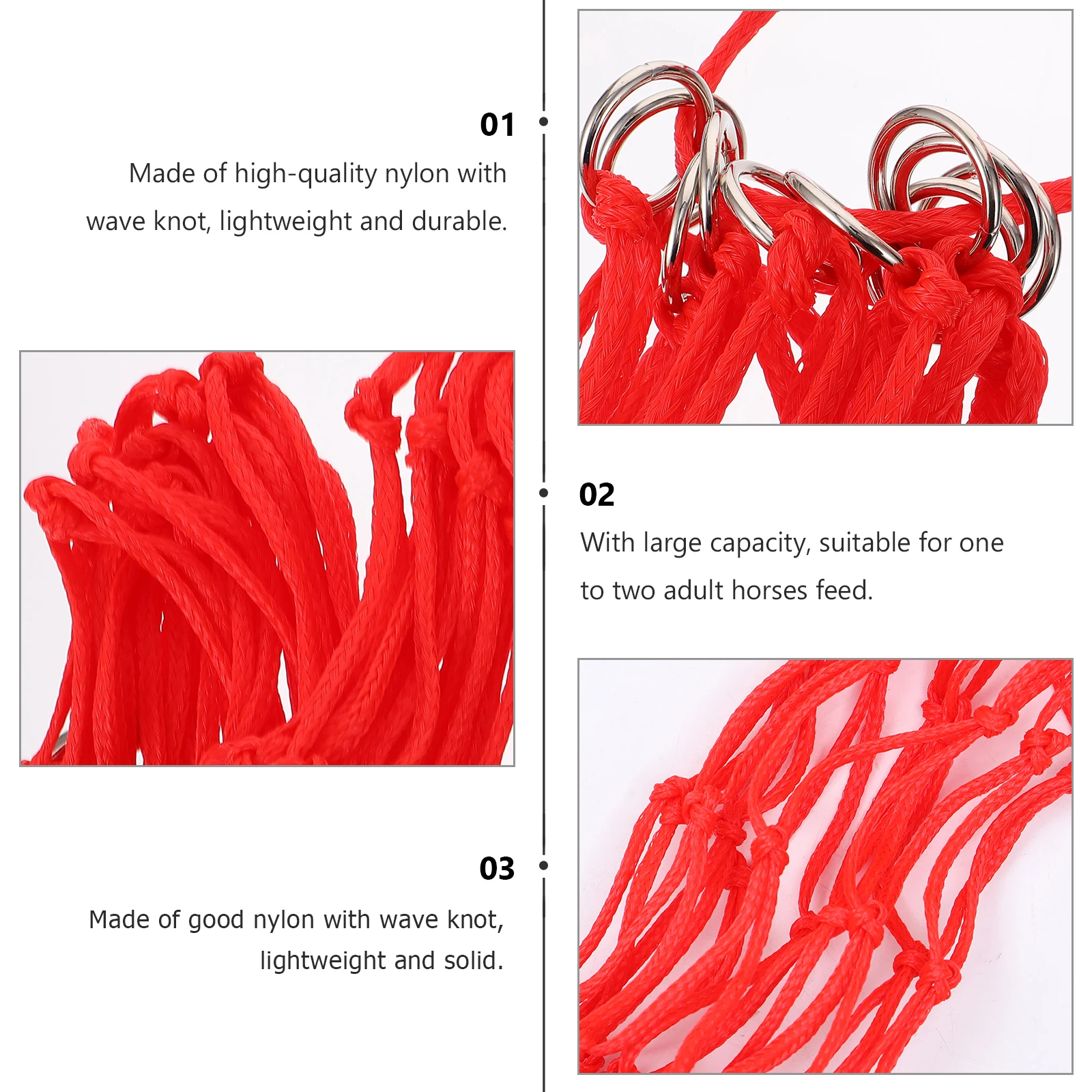 01

Made of high-quality nylon with wave knot, lightweight and durable.

02

With large capacity, suitable for one to two adult horses feed.

03

Made of good nylon with wave knot, lightweight and solid.