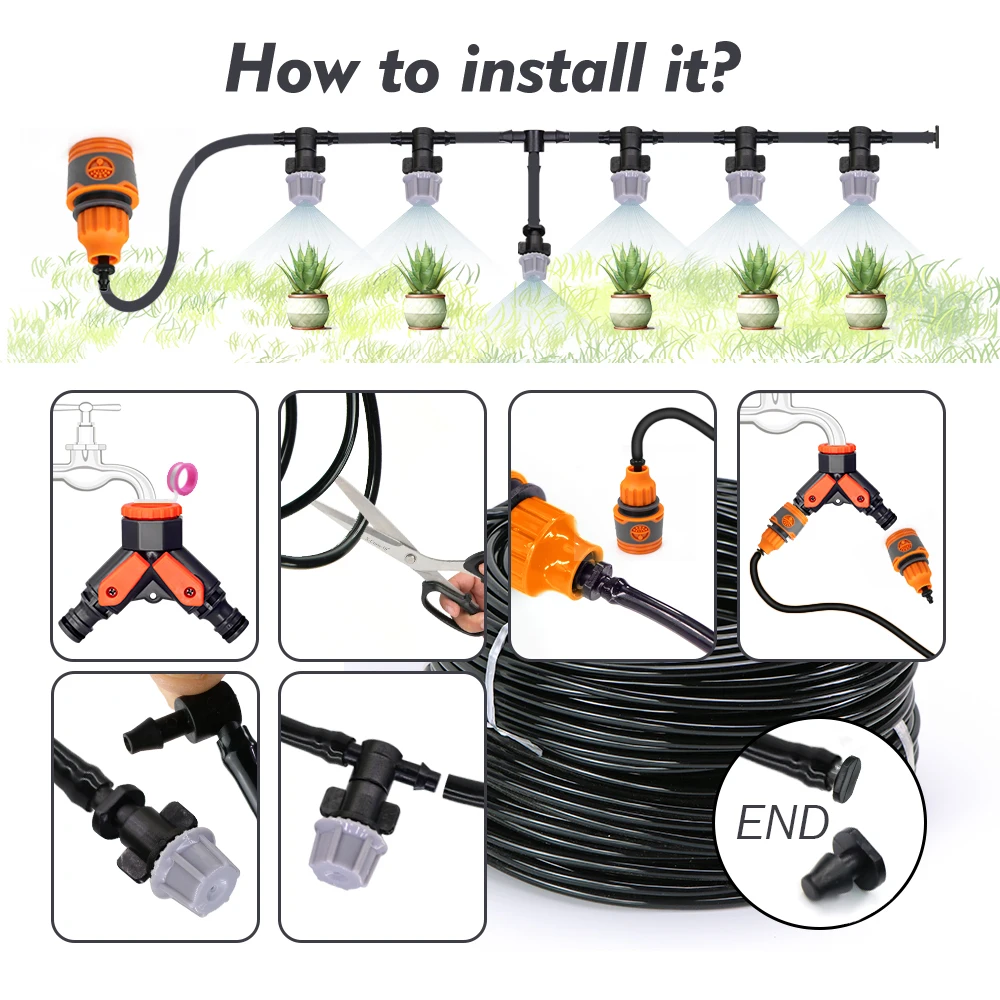 How to install it?

END