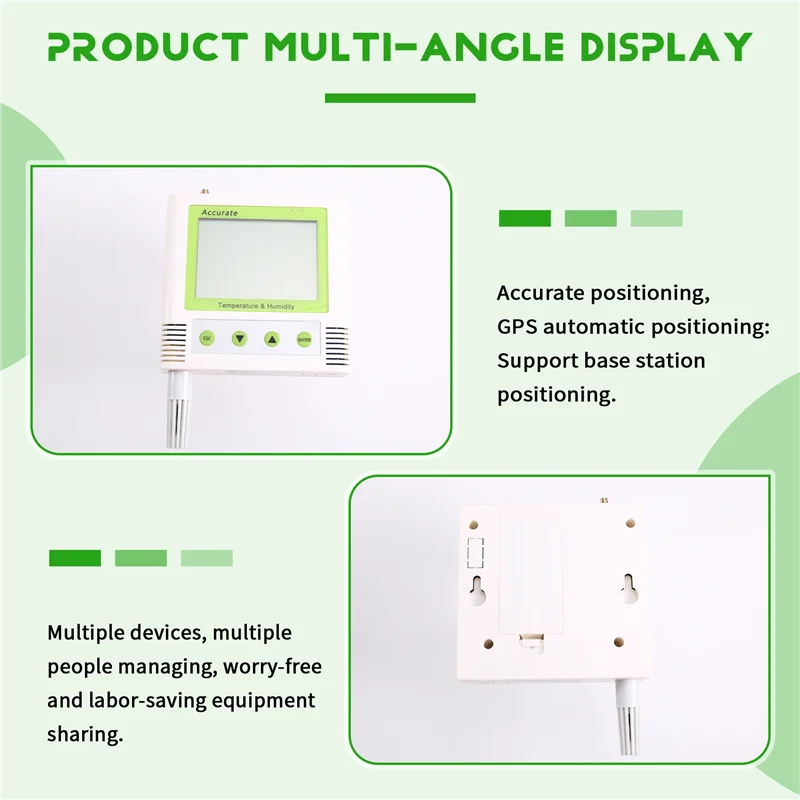 PRODUCT MULTI-ANGLE DISPLAY

Accurate

Temperature & Humidity

ESC

ENTER

Accurate positioning, GPS automatic positioning: Support base station positioning.

Multiple devices, multiple people managing, worry-free and labor-saving equipment sharing.