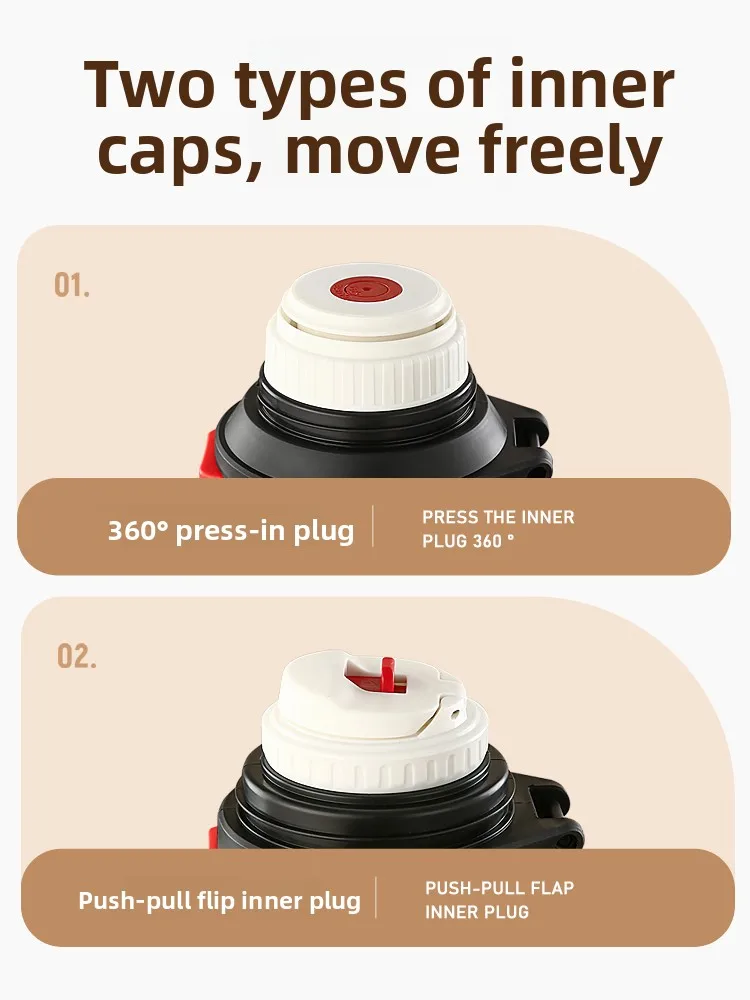 Two types of inner caps, move freely

01.

360° press-in plug

PRESS THE INNER PLUG 360 °

02.

Push-pull flip inner plug

PUSH-PULL FLAP INNER PLUG