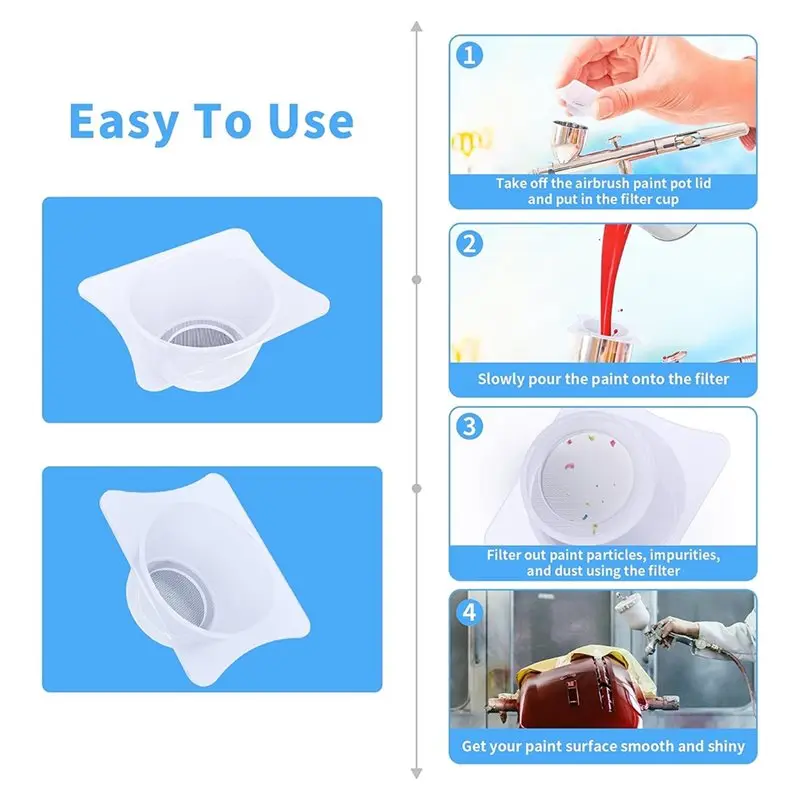 Easy To Use

1
Take off the airbrush paint pot lid and put in the filter cup

2
Slowly pour the paint onto the filter

3
Filter out paint particles, impurities, and dust using the filter

4
Get your paint surface smooth and shiny