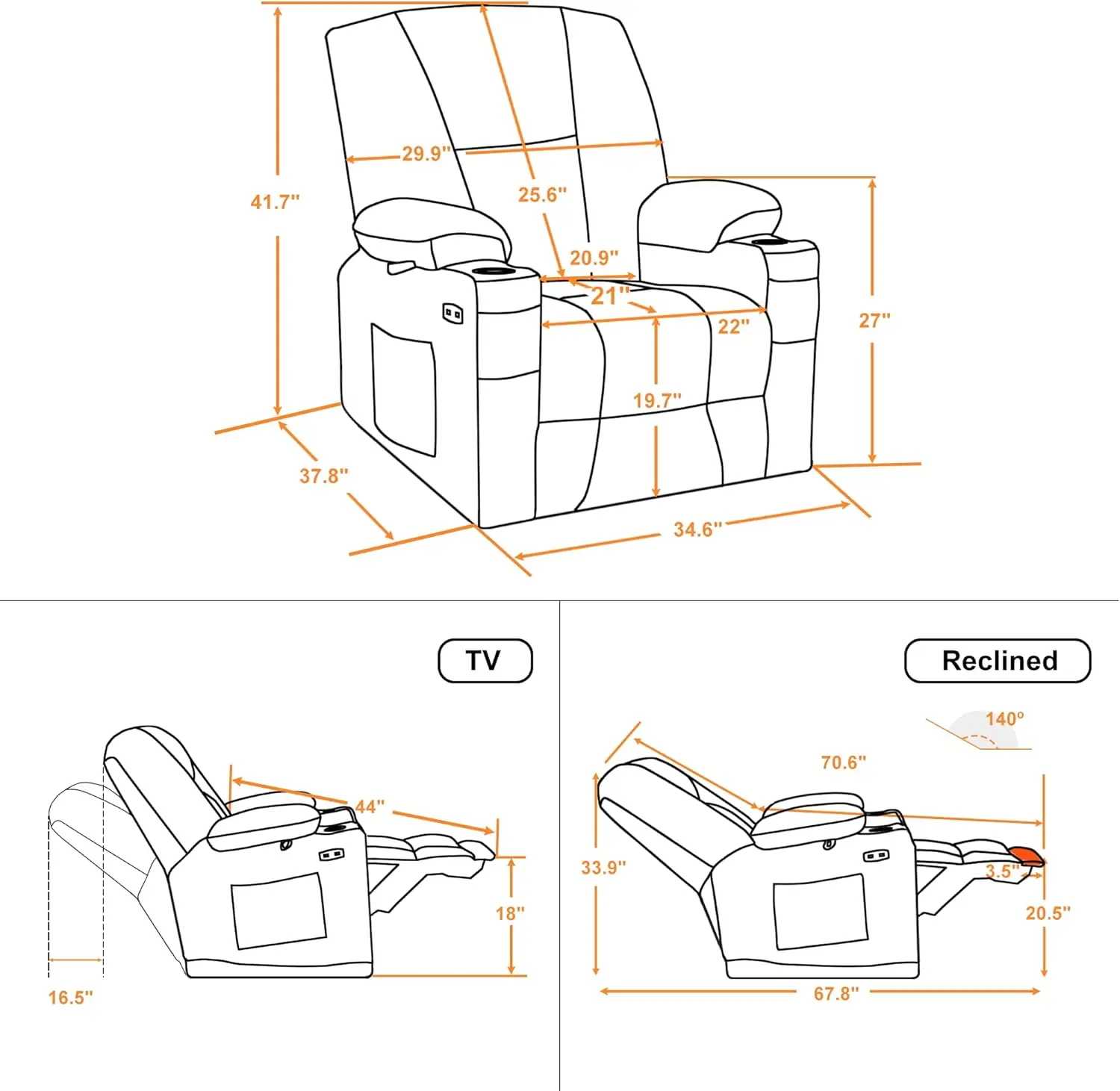 41.7"

29.9"

25.6"

20.9"

21"

22"

27"

19.7"

37.8"

34.6"

TV

44"

18"

16.5"

Reclined

140°

70.6"

33.9"

3.5"

20.5"

67.8"