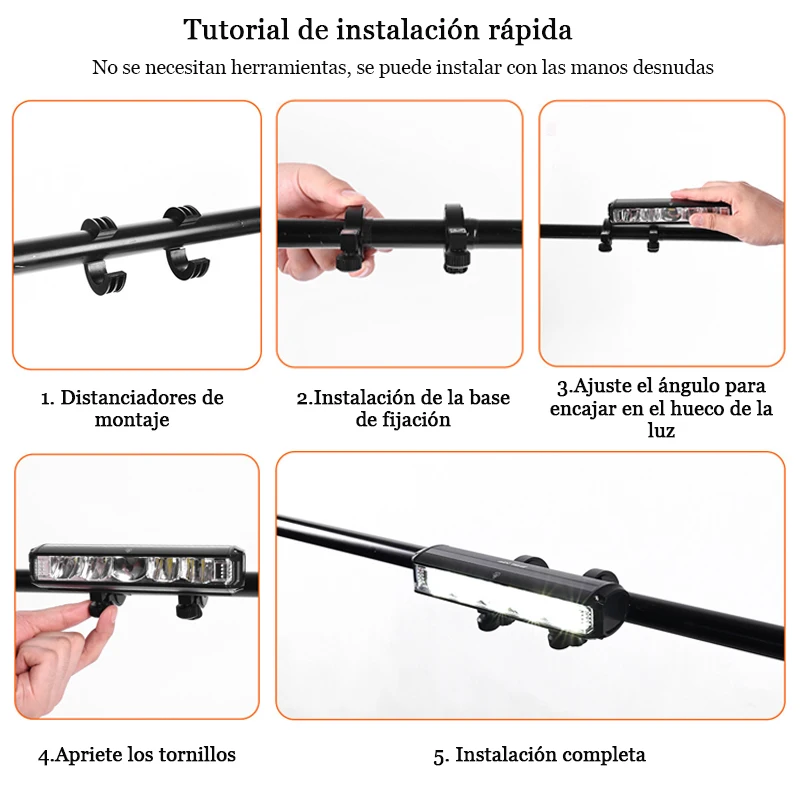 Tutorial de instalación rápida

No se necesitan herramientas, se puede instalar con las manos desnudas

1. Distanciadores de montaje

2.Instalación de la base de fijación

3.Ajuste el ángulo para encajar en el hueco de la luz

4.Apriete los tornillos

5. Instalación completa