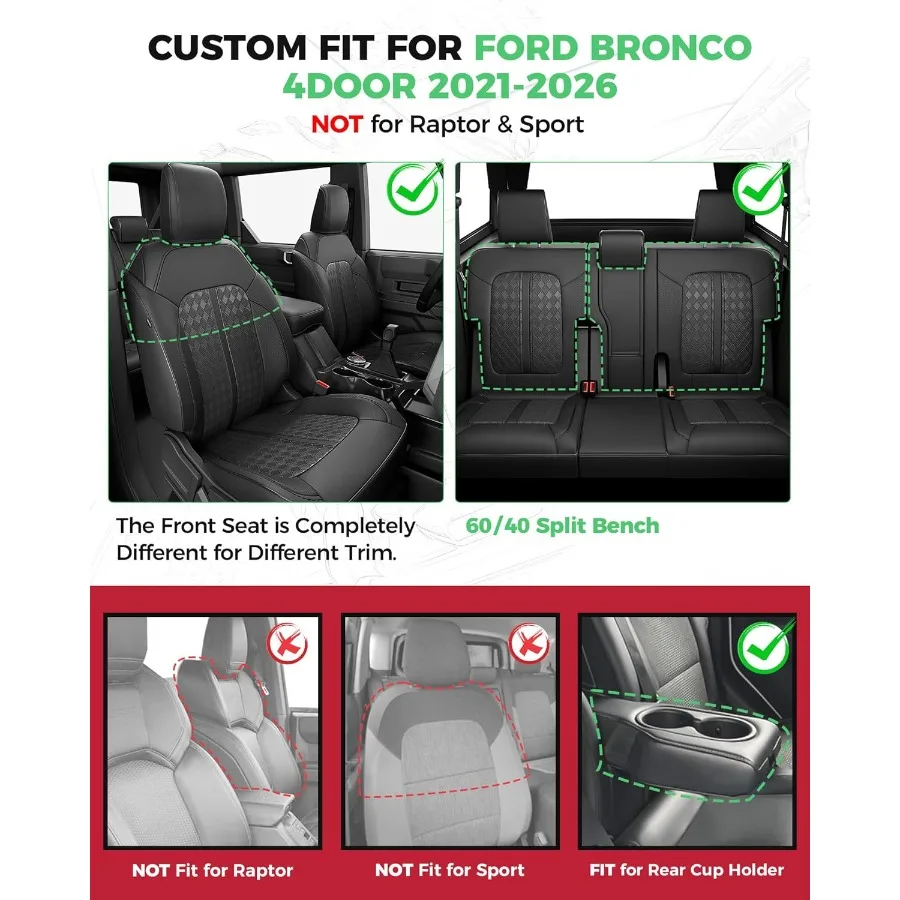 CUSTOM FIT FOR FORD BRONCO 4DOOR 2021-2026

NOT for Raptor & Sport

The Front Seat is Completely Different for Different Trim.

60/40 Split Bench

NOT Fit for Raptor

NOT Fit for Sport

FIT for Rear Cup Holder