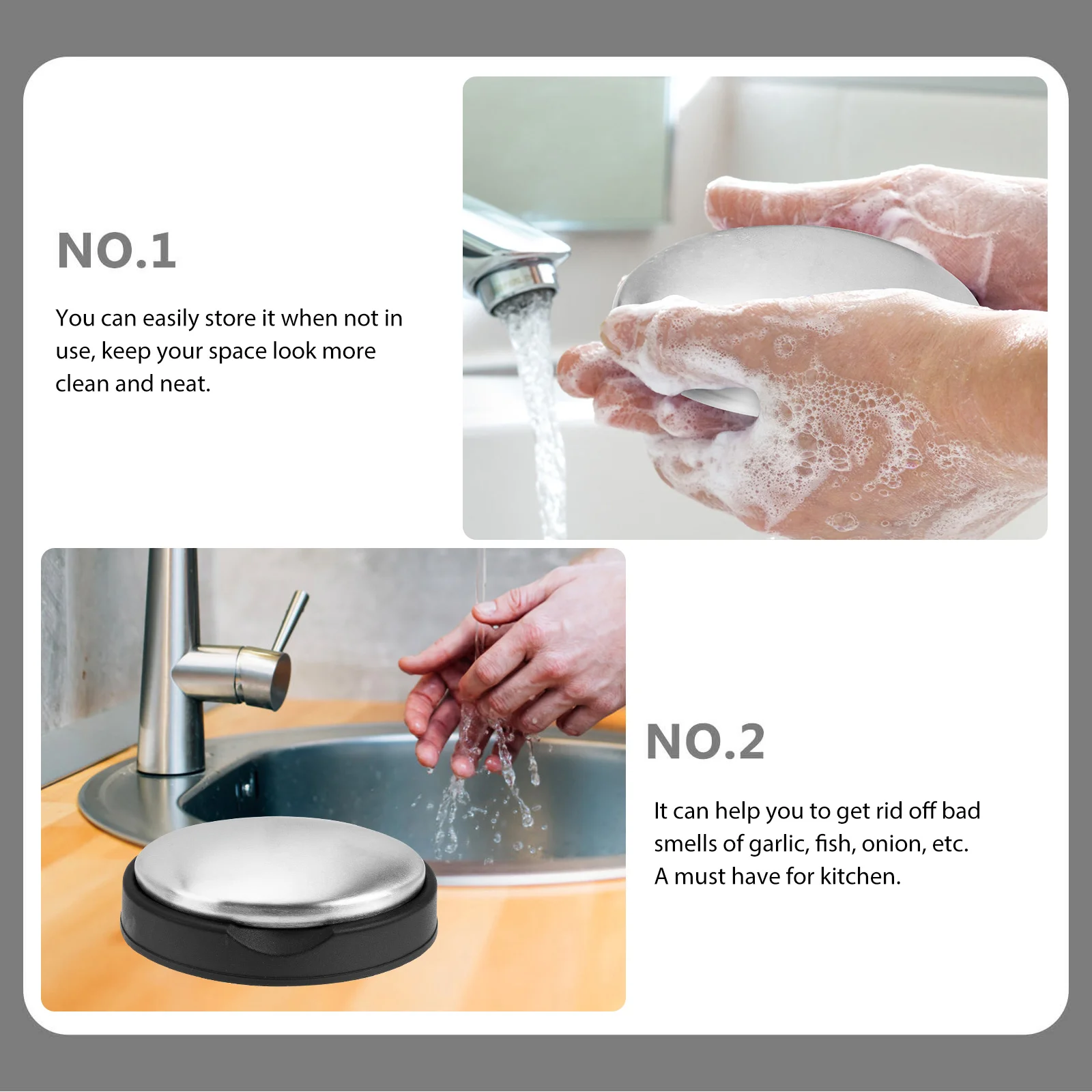 NO.1

You can easily store it when not in use, keep your space look more clean and neat.

NO.2

It can help you to get rid off bad smells of garlic, fish, onion, etc. A must have for kitchen.