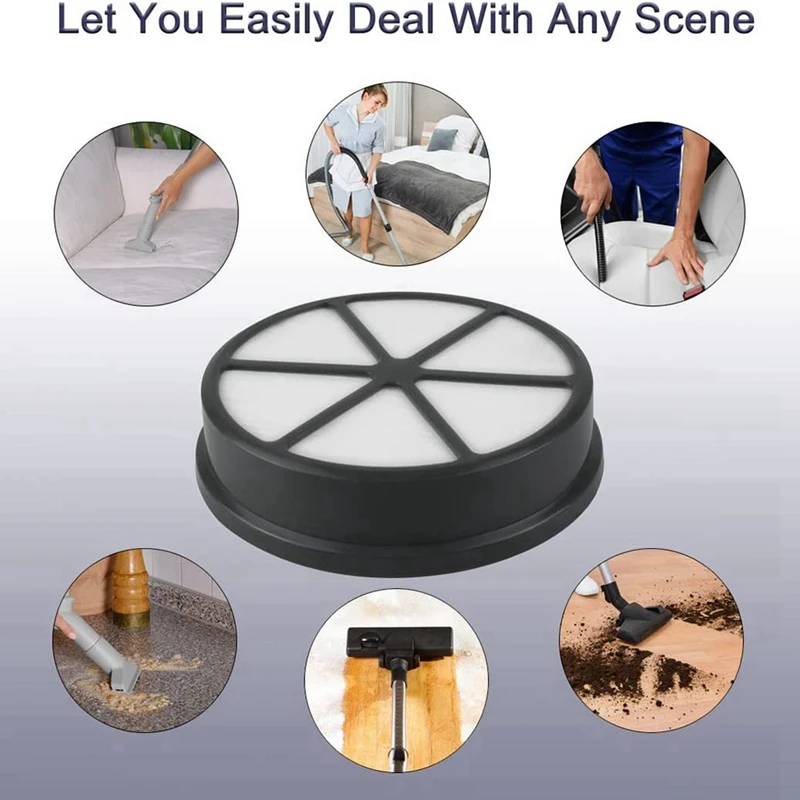 Let You Easily Deal With Any Scene