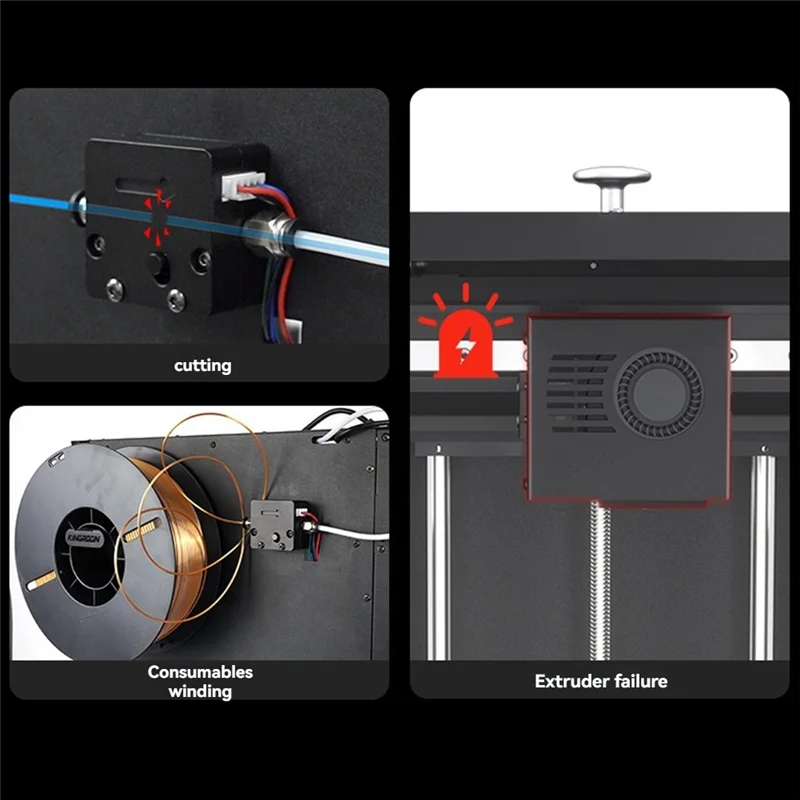 cutting

KINGROON

Consumables winding

Extruder failure