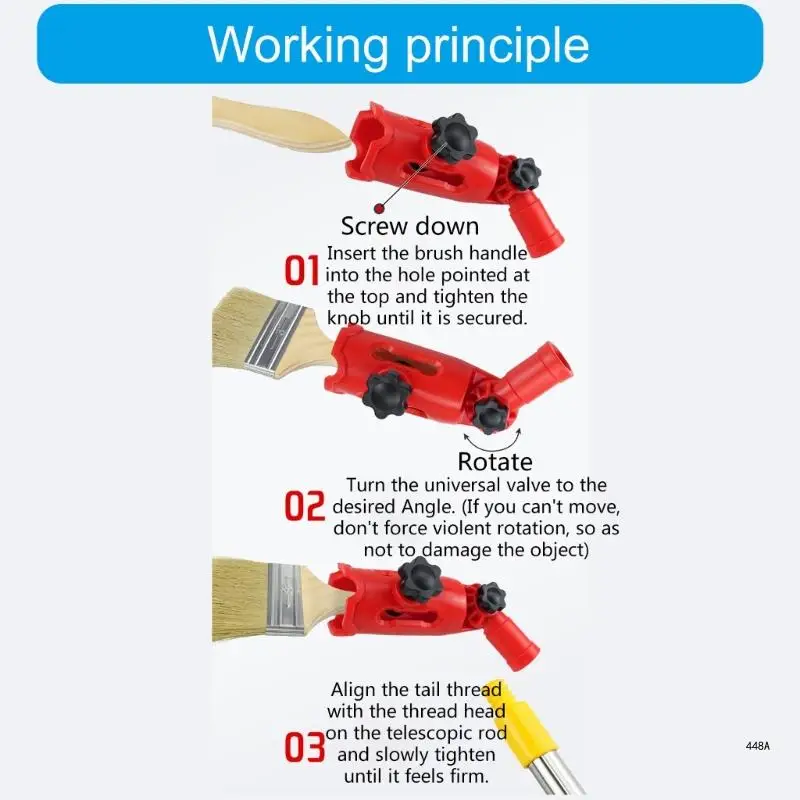 Working principle

Screw down

01 Insert the brush handle into the hole pointed at the top and tighten the knob until it is secured.

Rotate

02 Turn the universal valve to the desired Angle. (If you can't move, don't force violent rotation, so as not to damage the object)

03 Align the tail thread with the thread head on the telescopic rod and slowly tighten until it feels firm.

448A